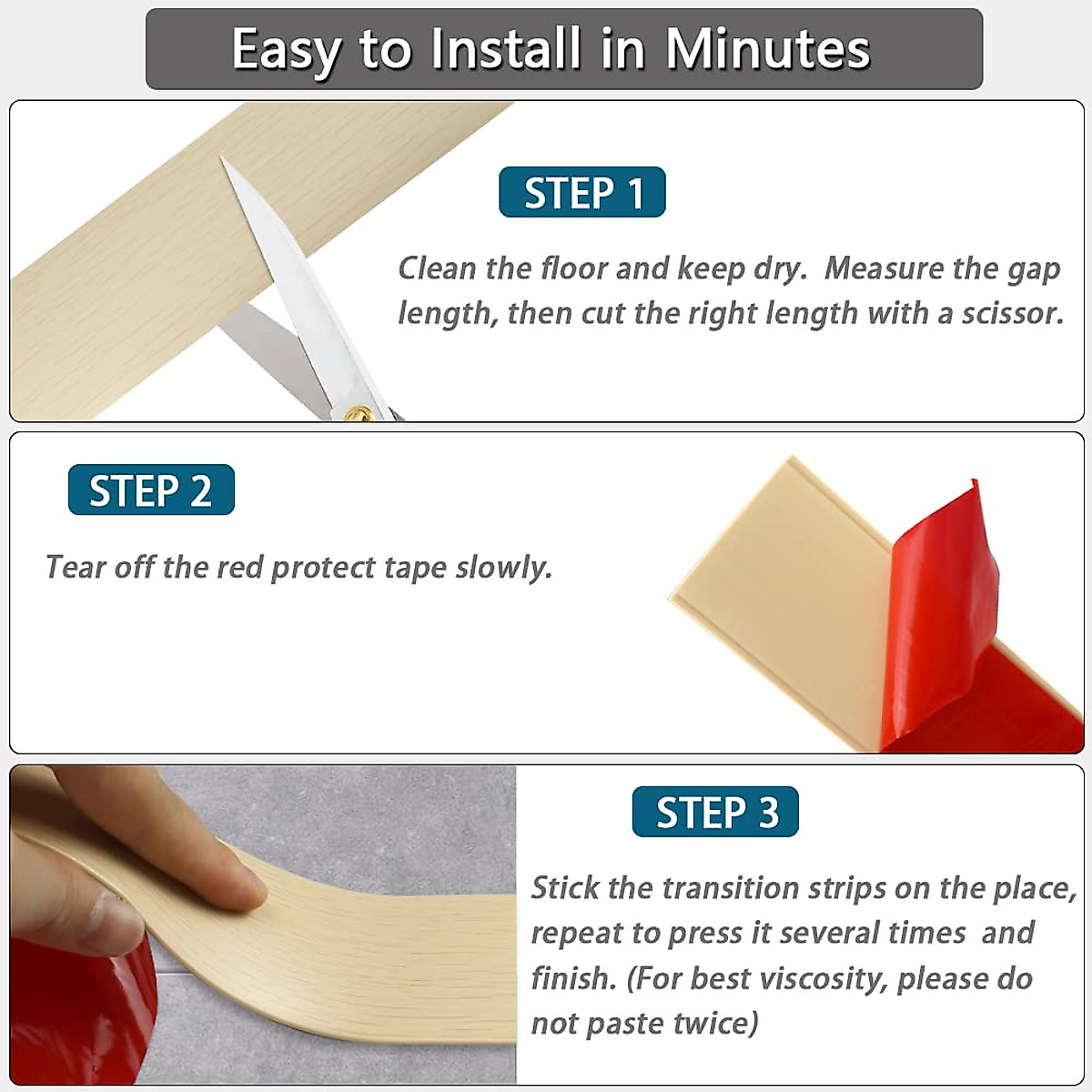 Easy to Install in Minutes

STEP 1

Clean the floor and keep dry.  Measure the gap length, then cut the right length with a scissor.

STEP 2

Tear off the red protect tape slowly.

STEP 3

Stick the transition strips on the place, repeat to press it several times  and finish. (For best viscosity, please do not paste twice)