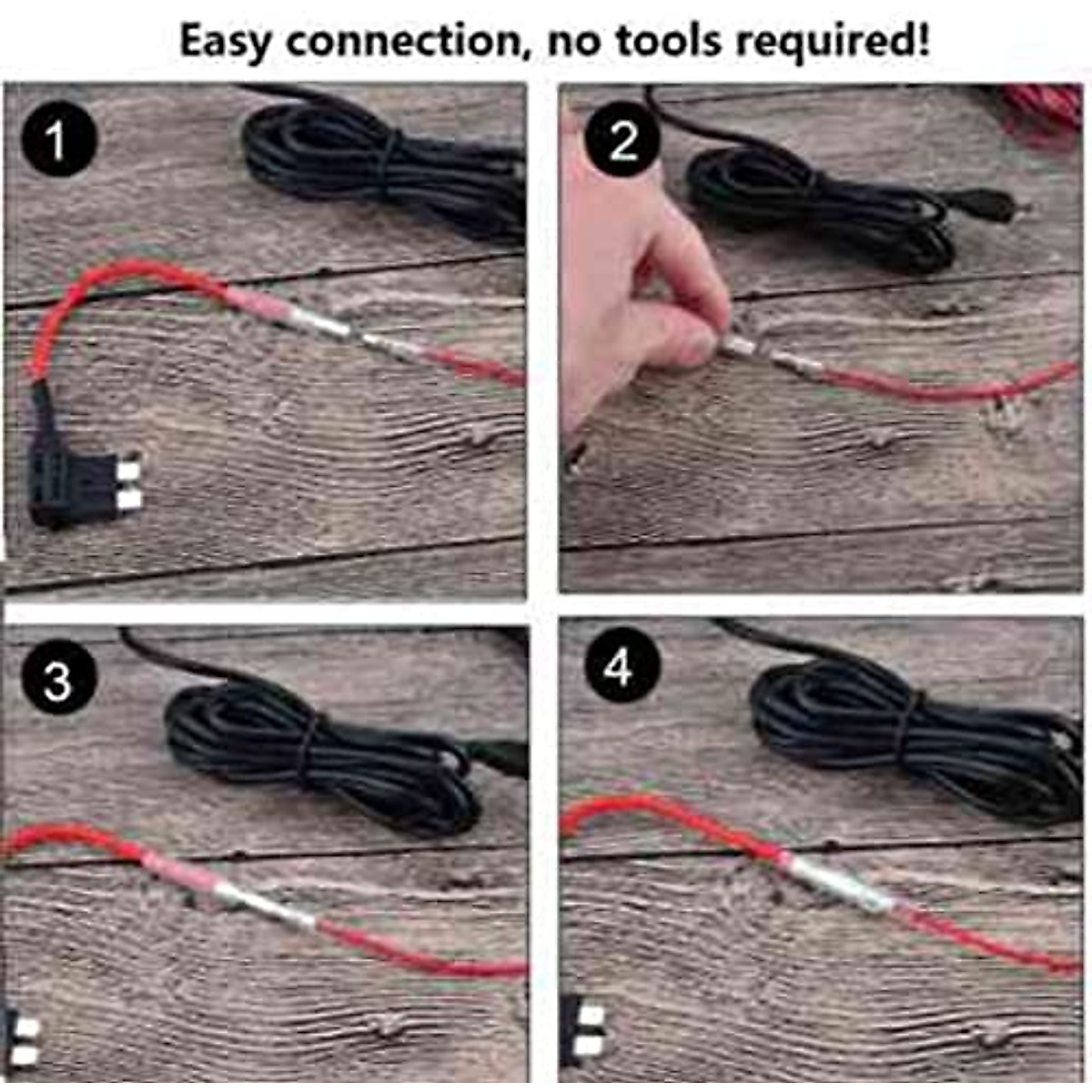 Easy connection, no tools required!

1

2

3

4