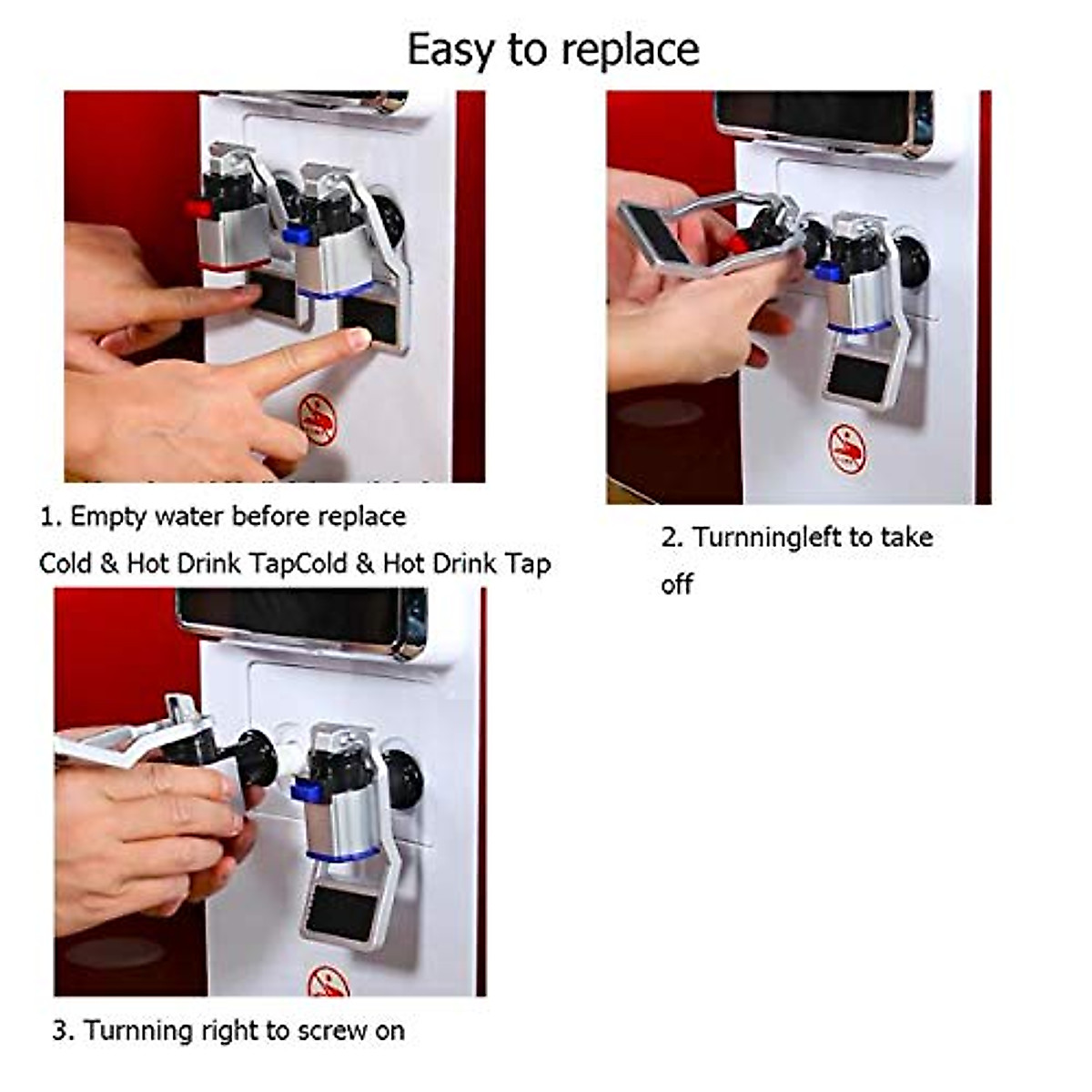 Easy to replace

1. Empty water before replace

Cold & Hot Drink TapCold & Hot Drink Tap

2. Turnningleft to take off

3. Turnning right to screw on