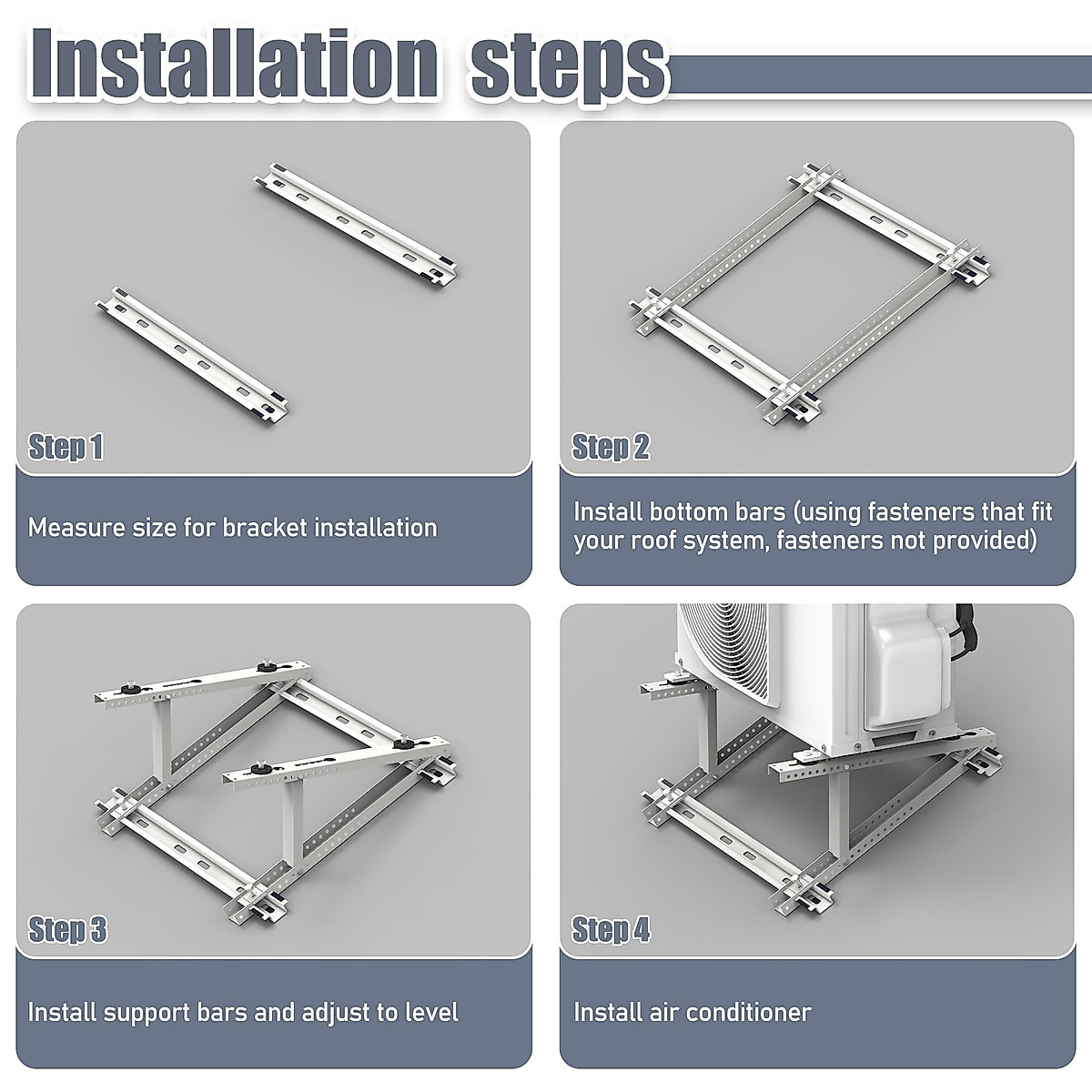 Installation steps

Step 1

Measure size for bracket installation

Step 2

Install bottom bars (using fasteners that fit your roof system, fasteners not provided)

Step 3

Install support bars and adjust to level

Step 4

Install air conditioner