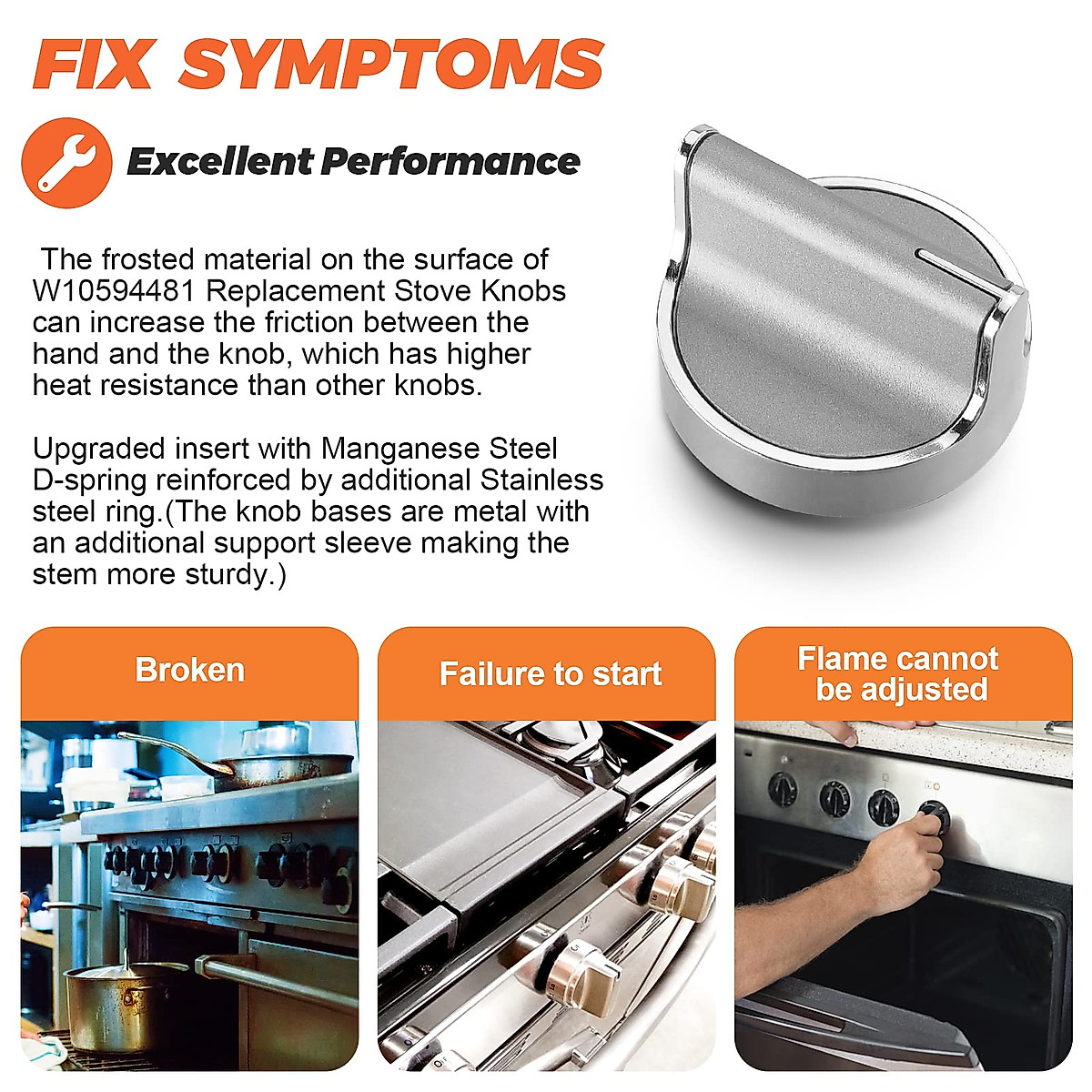 FIX SYMPTOMS

Excellent Performance

The frosted material on the surface of W10594481 Replacement Stove Knobs can increase the friction between the hand and the knob, which has higher heat resistance than other knobs.

Upgraded insert with Manganese Steel D-spring reinforced by additional Stainless steel ring.(The knob bases are metal with an additional support sleeve making the stem more sturdy.)

Broken

Failure to start

Flame cannot be adjusted