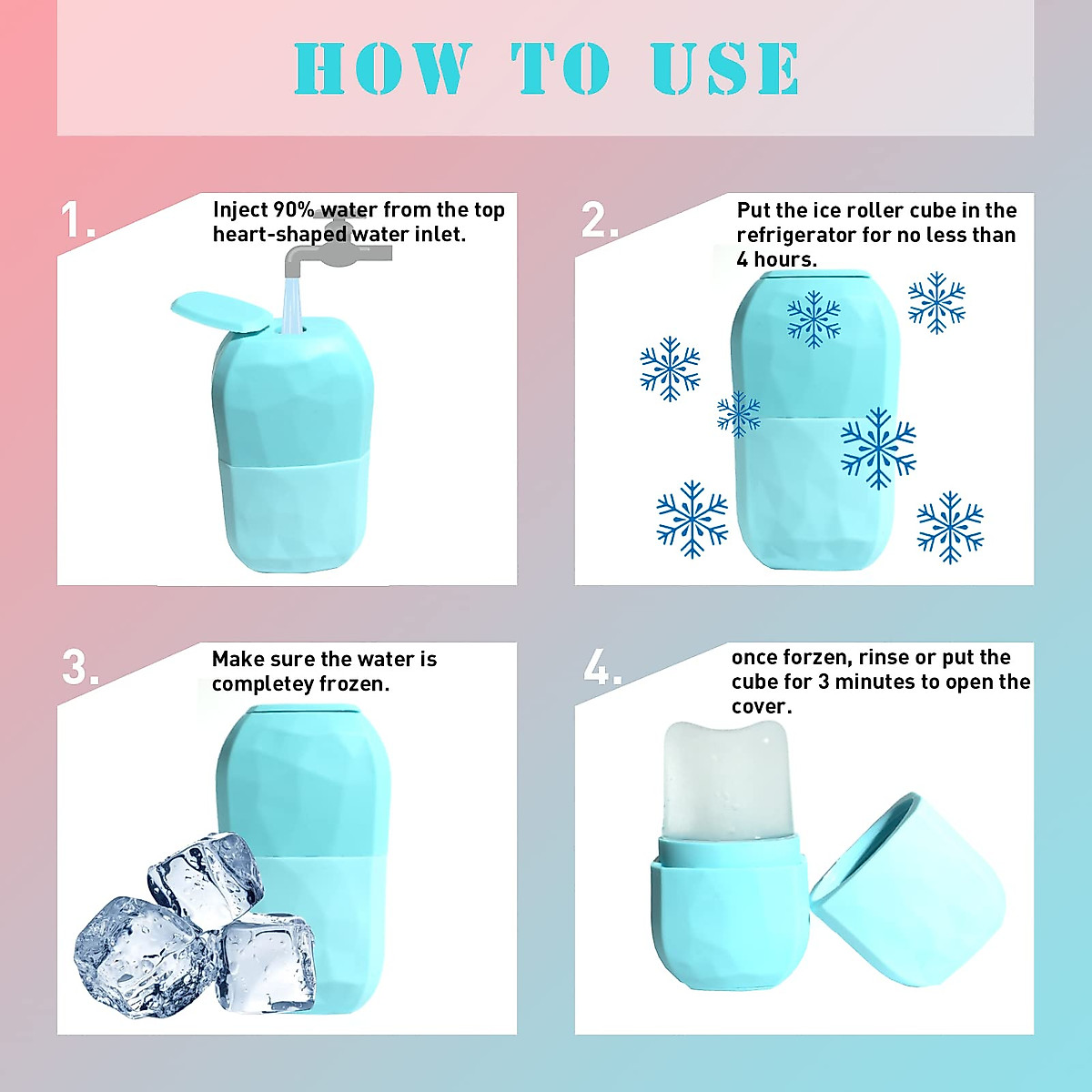 HOW TO USE

1. Inject 90% water from the top heart-shaped water inlet.

2. Put the ice roller cube in the refrigerator for no less than 4 hours.

3. Make sure the water is completey frozen.

4. once forzen, rinse or put the cube for 3 minutes to open the cover.