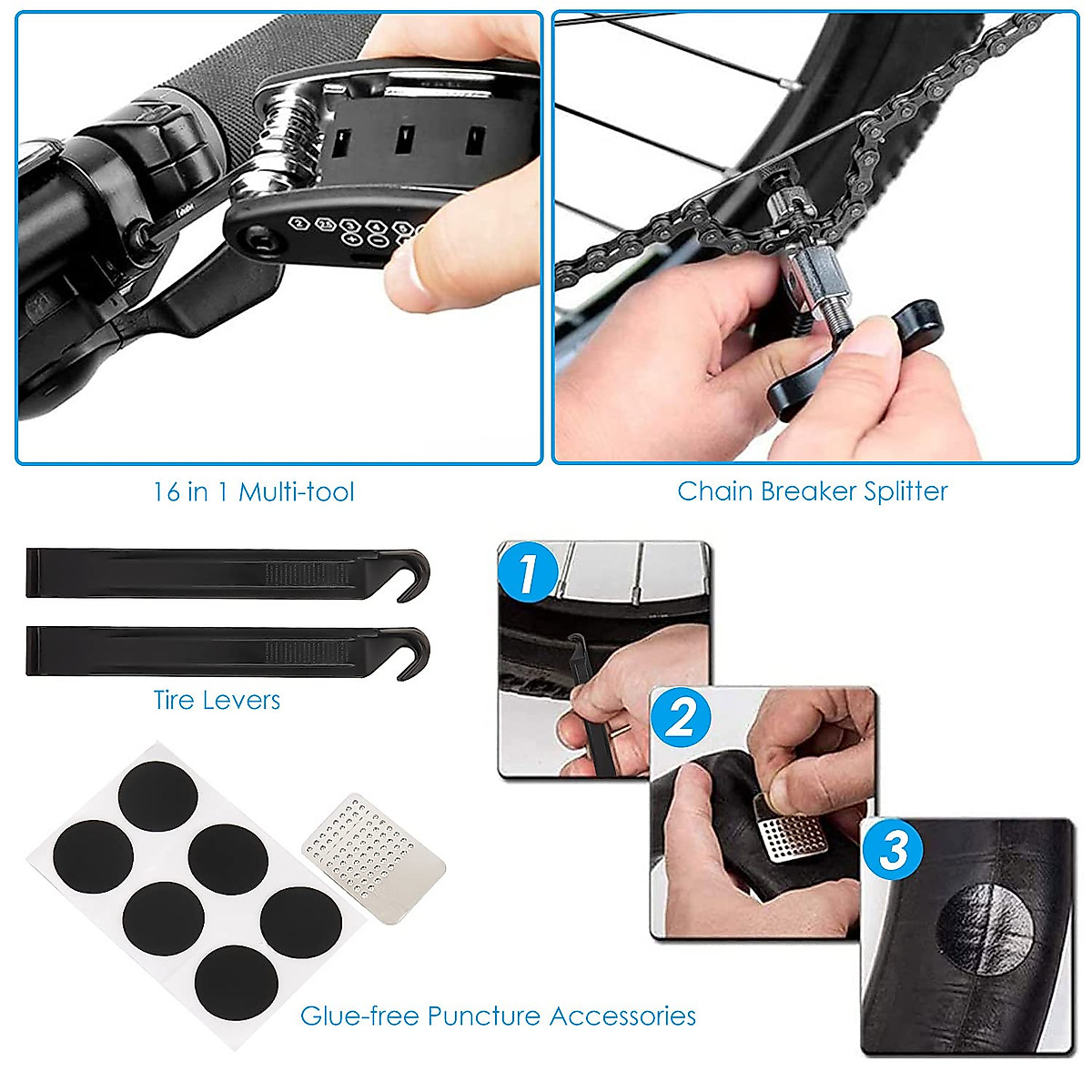 16 in 1 Multi-tool

Chain Breaker Splitter

Tire Levers

1

2

3

Glue-free Puncture Accessories