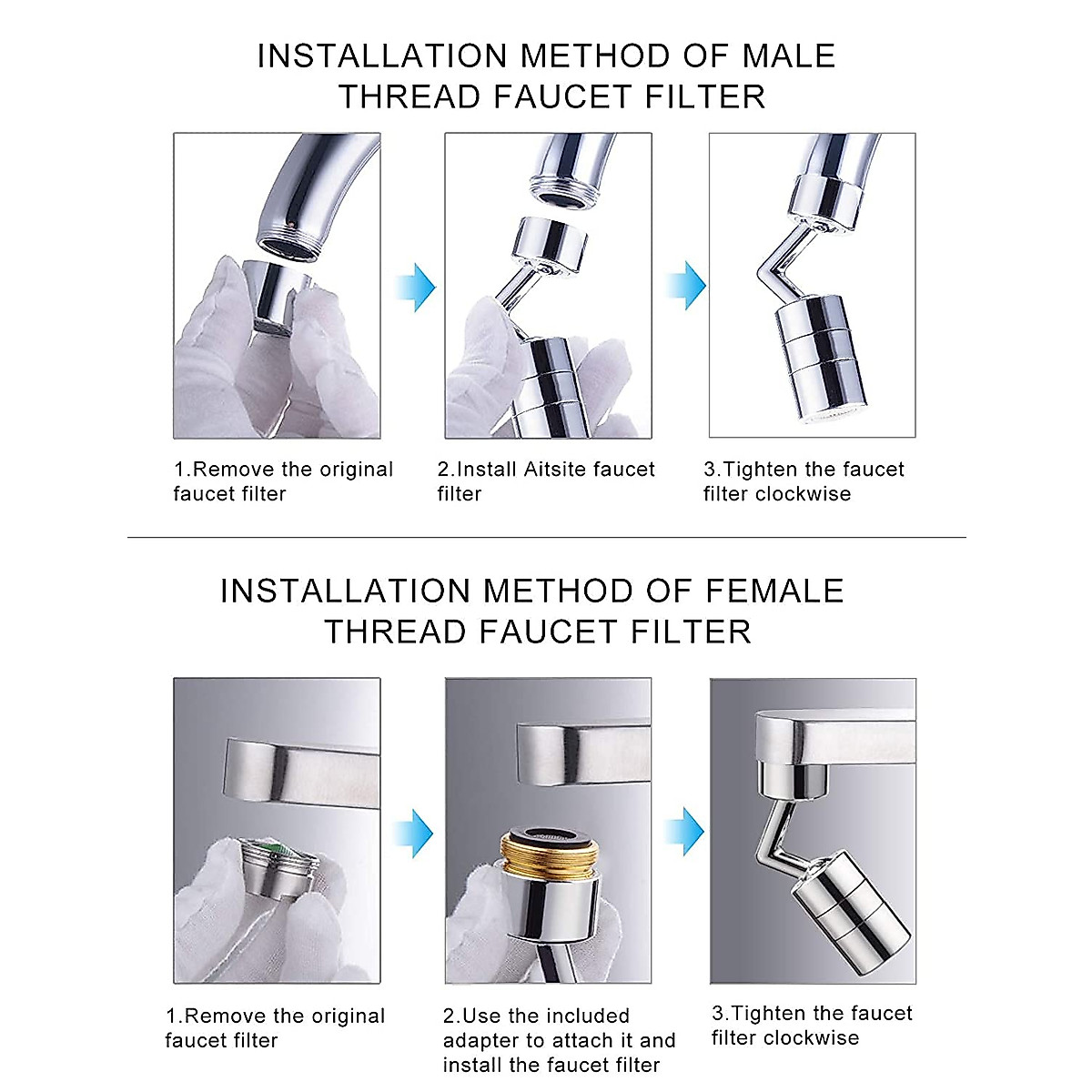 INSTALLATION METHOD OF MALE THREAD FAUCET FILTER

1.Remove the original faucet filter

2.Install Aitsite faucet filter

3.Tighten the faucet filter clockwise

INSTALLATION METHOD OF FEMALE THREAD FAUCET FILTER

1.Remove the original faucet filter

2.Use the included adapter to attach it and install the faucet filter

3.Tighten the faucet filter clockwise