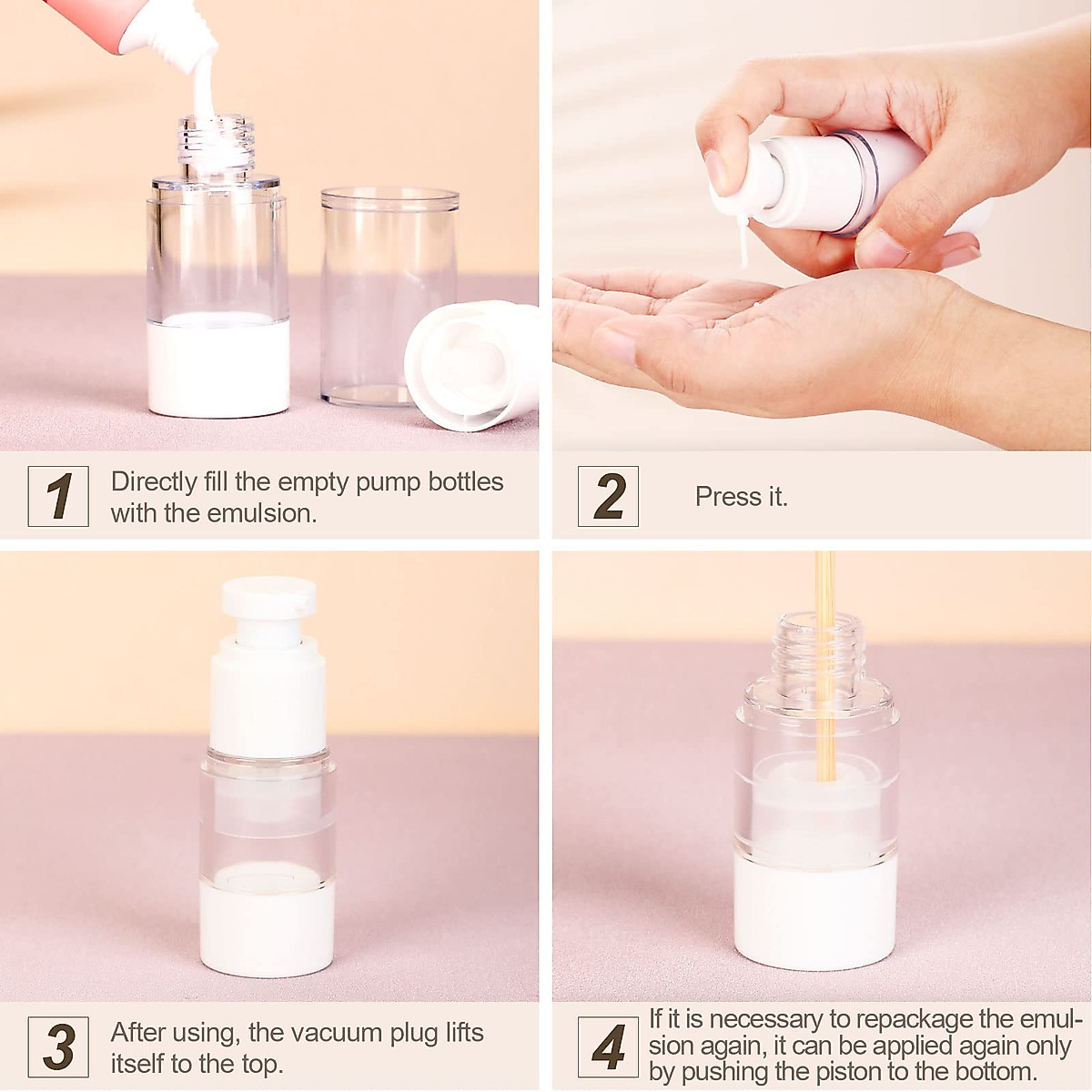 1 Directly fill the empty pump bottles with the emulsion.

2 Press it.

3 After using, the vacuum plug lifts itself to the top.

4 If it is necessary to repackage the emulsion again, it can be applied again only by pushing the piston to the bottom.