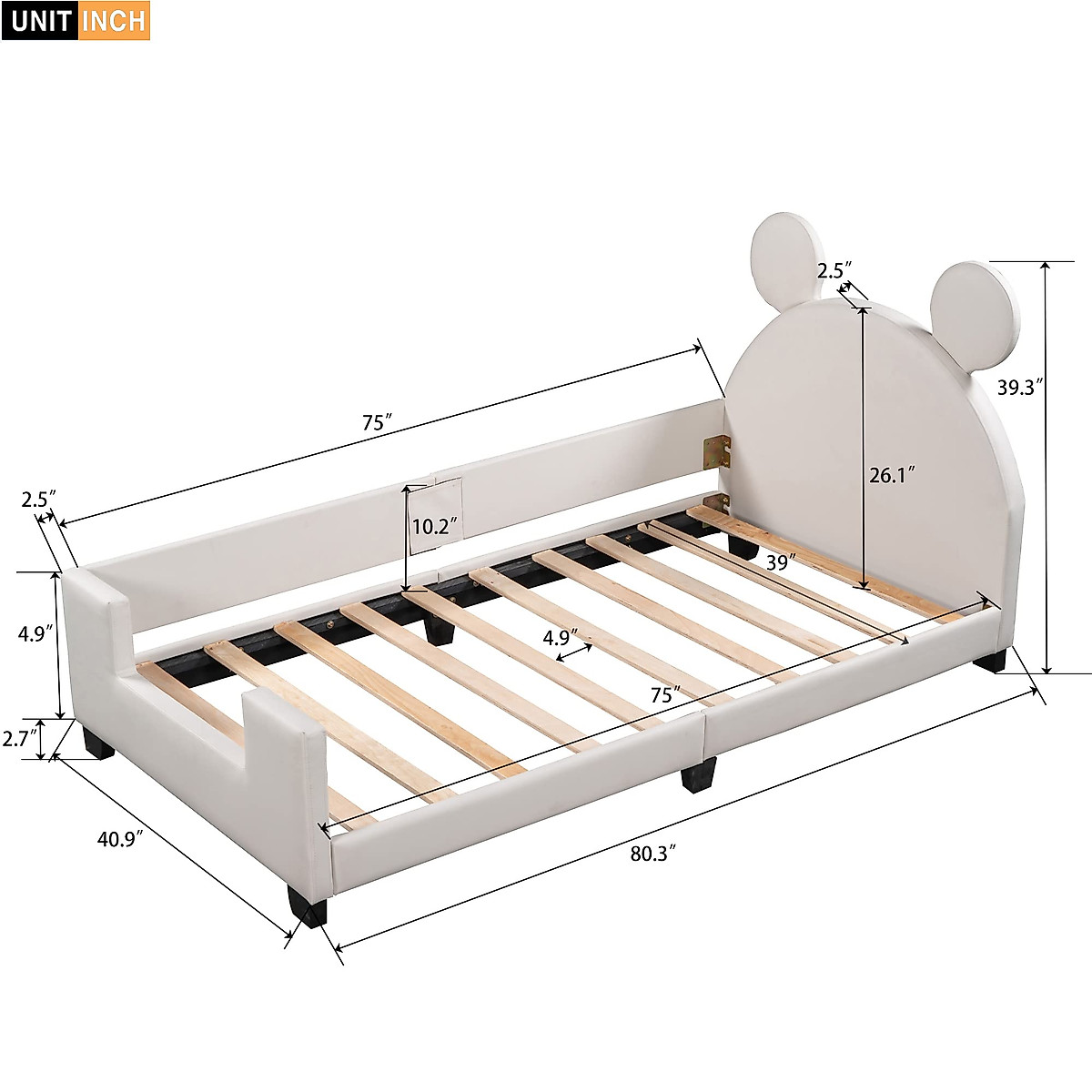 UNIT INCH

2.5″

39.3″

75″

26.1″

2.5″

10.2″

39″

4.9″

4.9″

75″

2.7″

40.9″

80.3″