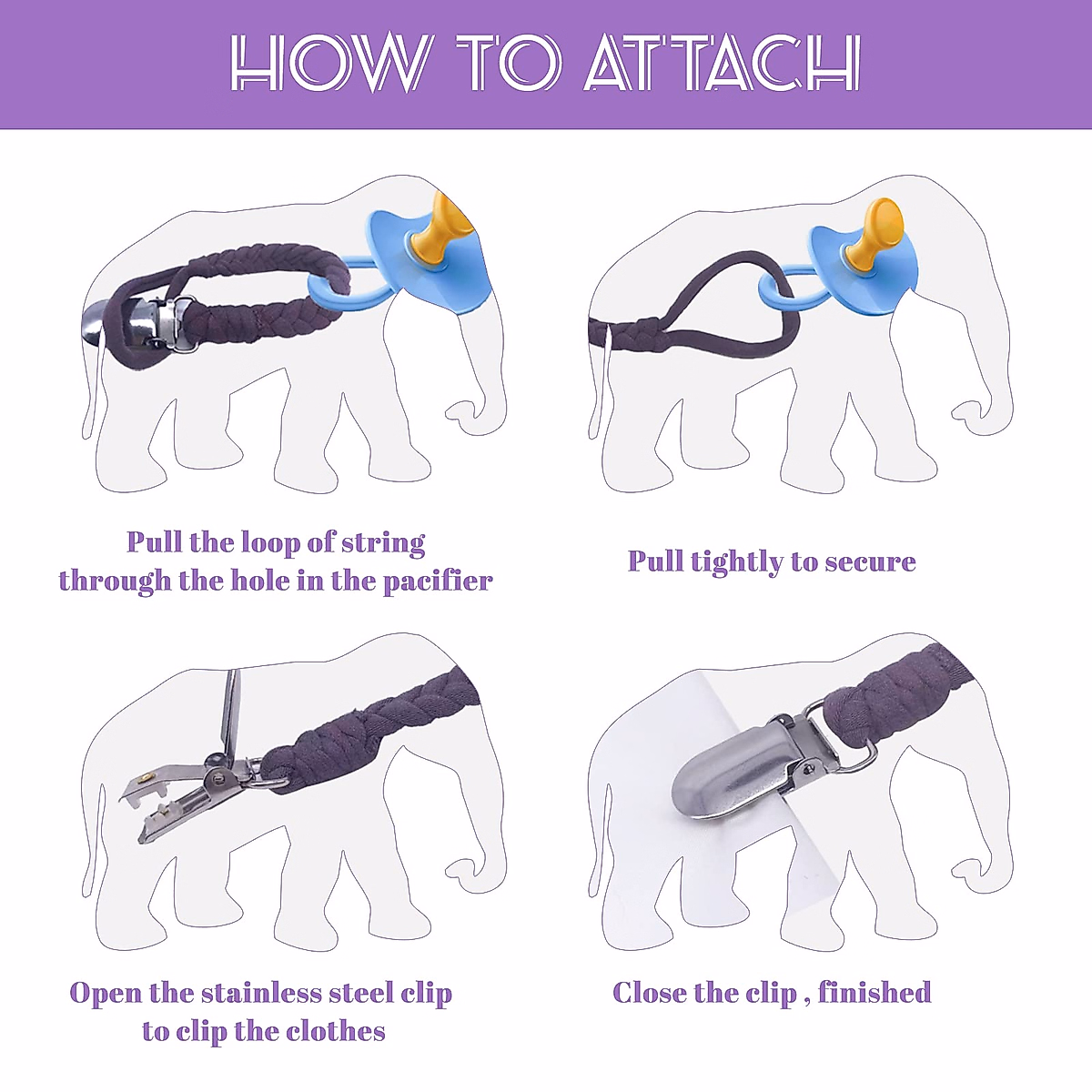 HOW TO ATTACH

Pull the loop of string through the hole in the pacifier

Pull tightly to secure

Open the stainless steel clip to clip the clothes

Close the clip , finished