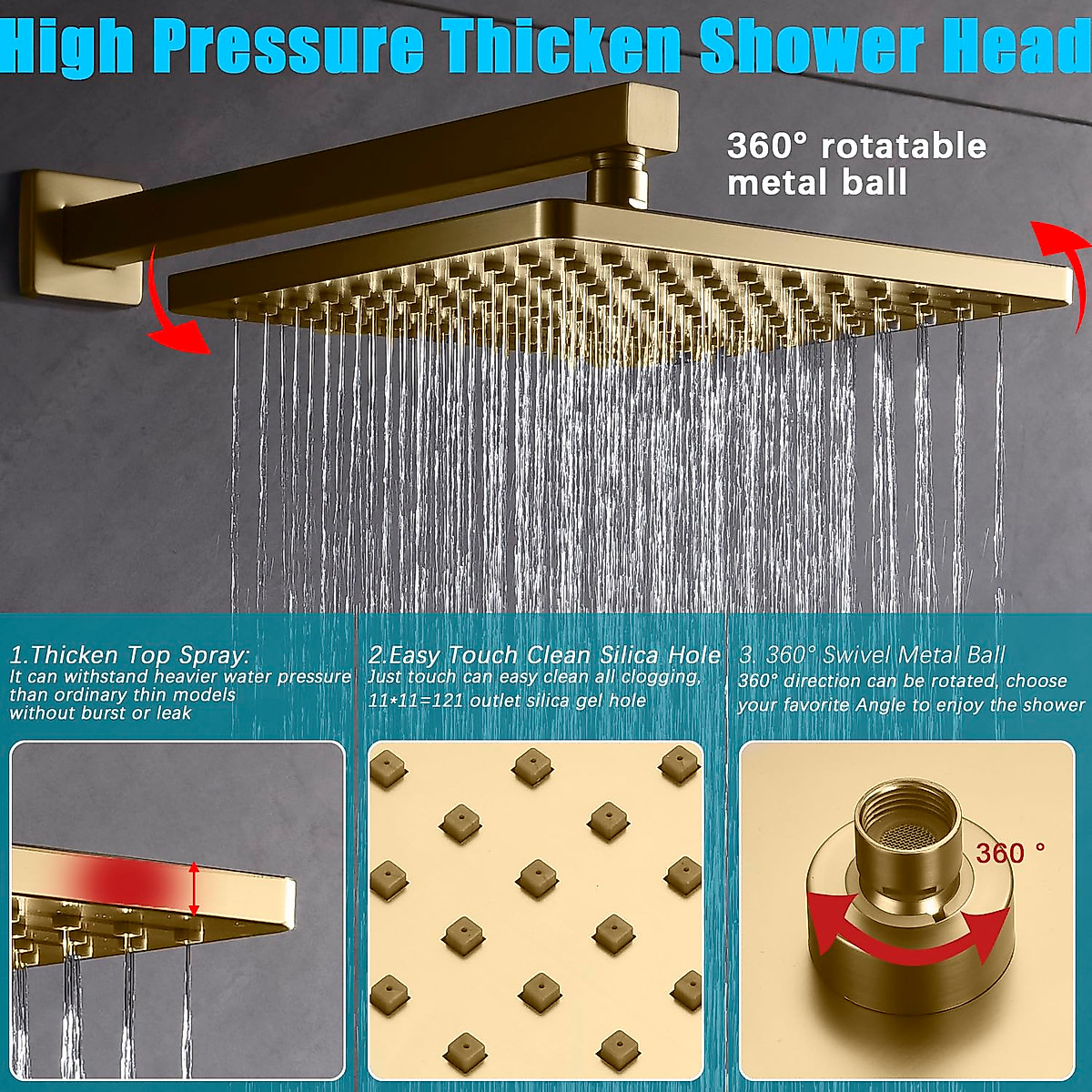 High Pressure Thicken Shower Head

360° rotatable metal ball

1.Thicken Top Spray:
It can withstand heavier water pressure than ordinary thin models without burst or leak

2.Easy Touch Clean Silica Hole
Just touch can easy clean all clogging, 11*11=121 outlet silica gel hole

3. 360° Swivel Metal Ball
360° direction can be rotated, choose your favorite Angle to enjoy the shower

360 °