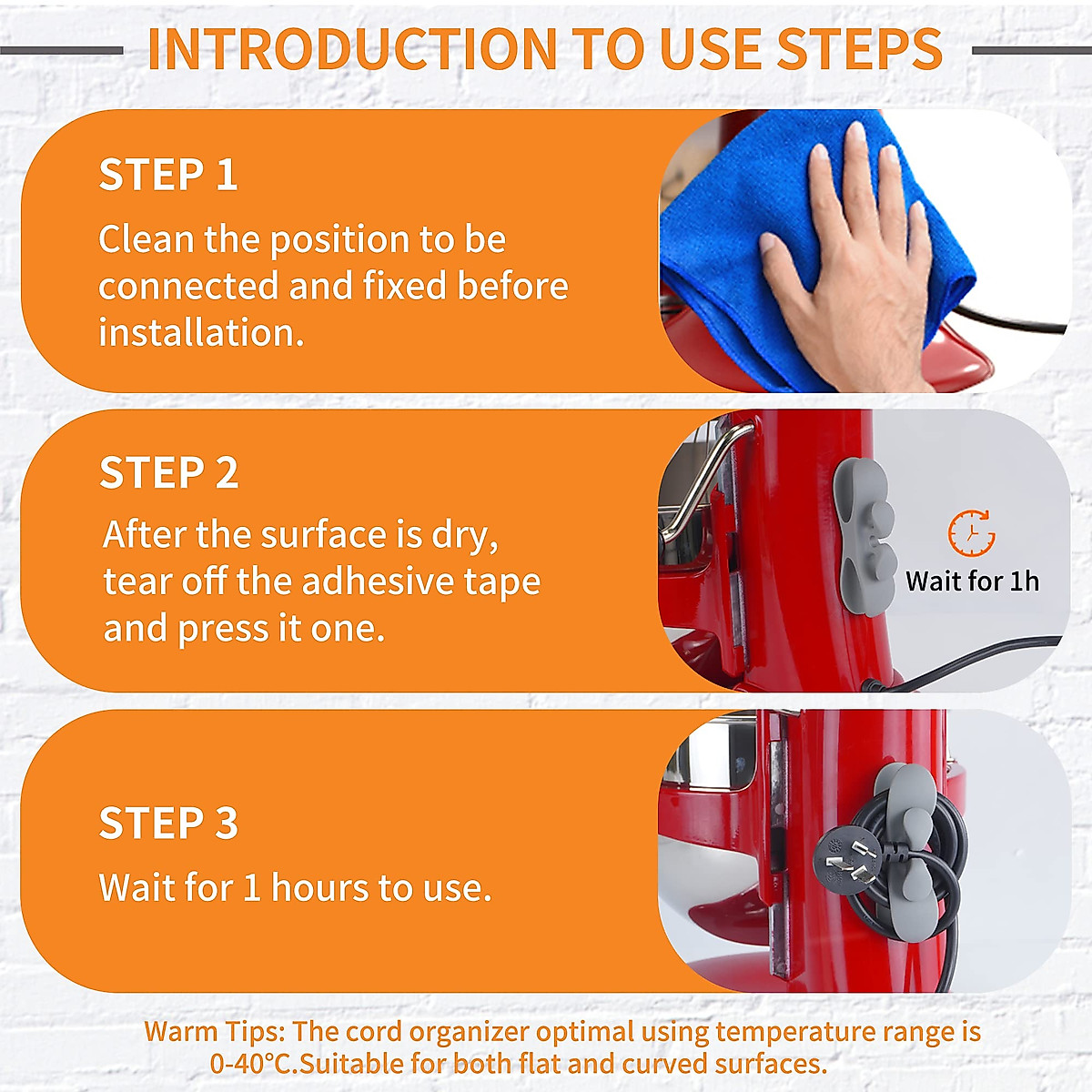 INTRODUCTION TO USE STEPS

STEP 1

Clean the position to be connected and fixed before installation.

STEP 2

After the surface is dry, tear off the adhesive tape and press it one.

Wait for 1h

STEP 3

Wait for 1 hours to use.

Warm Tips: The cord organizer optimal using temperature range is 0-40°C.Suitable for both flat and curved surfaces.