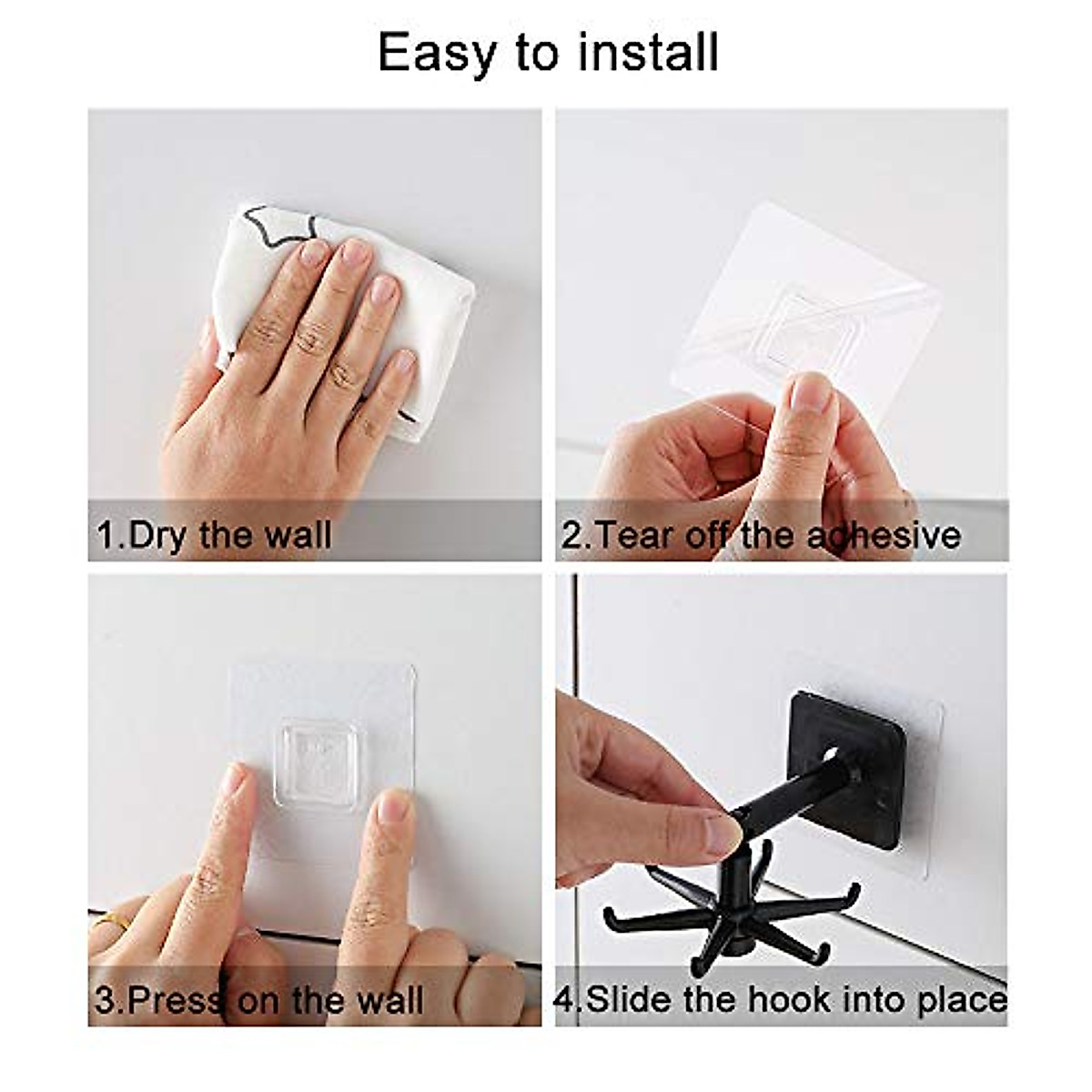 Easy to install

1.Dry the wall

2.Tear off the adhesive

3.Press on the wall

4.Slide the hook into place