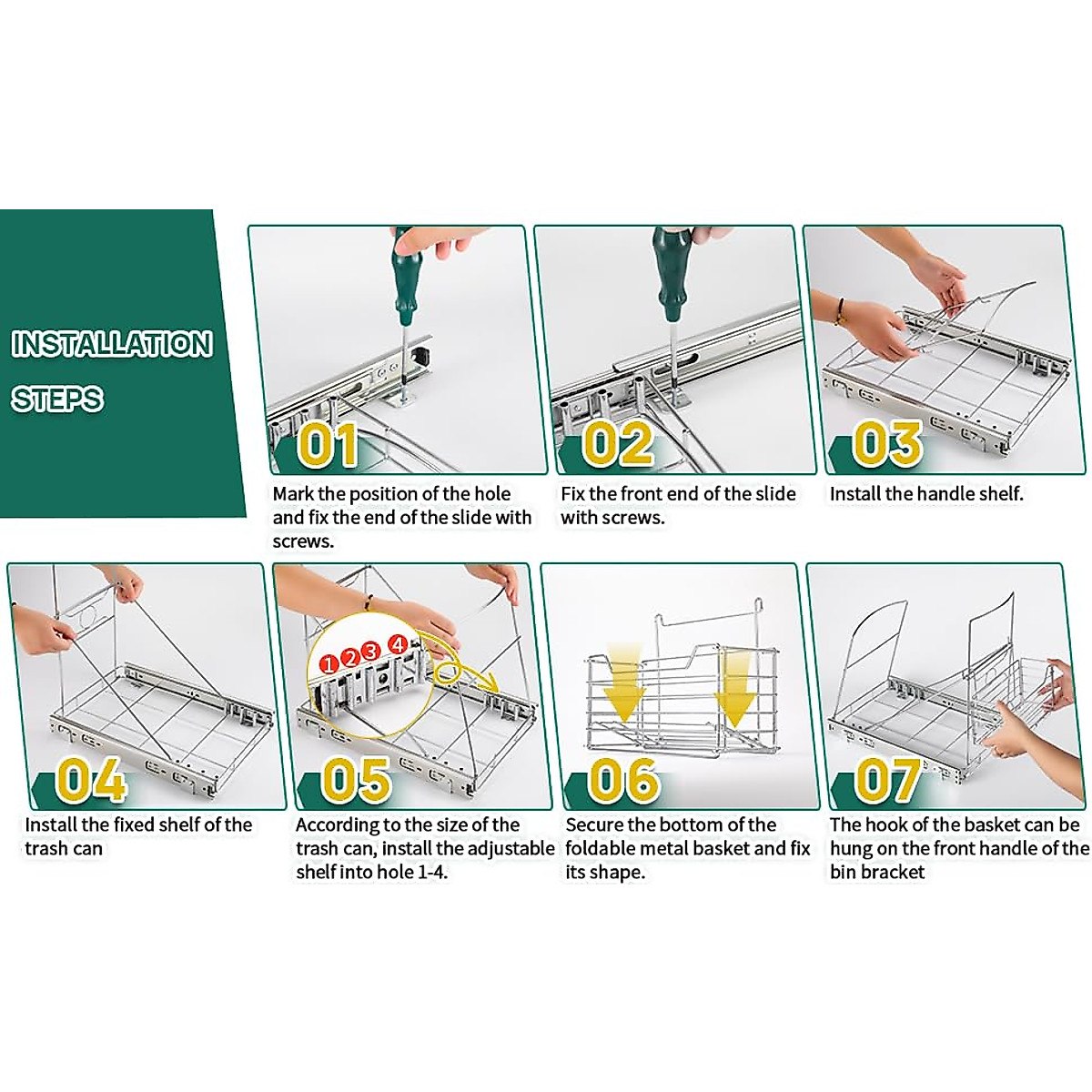 INSTALLATION STEPS

01

Mark the position of the hole and fix the end of the slide with screws.

02

Fix the front end of the slide with screws.

03

Install the handle shelf.

04

Install the fixed shelf of the trash can

1 2 3 4

05

According to the size of the trash can, install the adjustable shelf into hole 1-4.

06

Secure the bottom of the foldable metal basket and fix its shape.

07

The hook of the basket can be hung on the front handle of the bin bracket