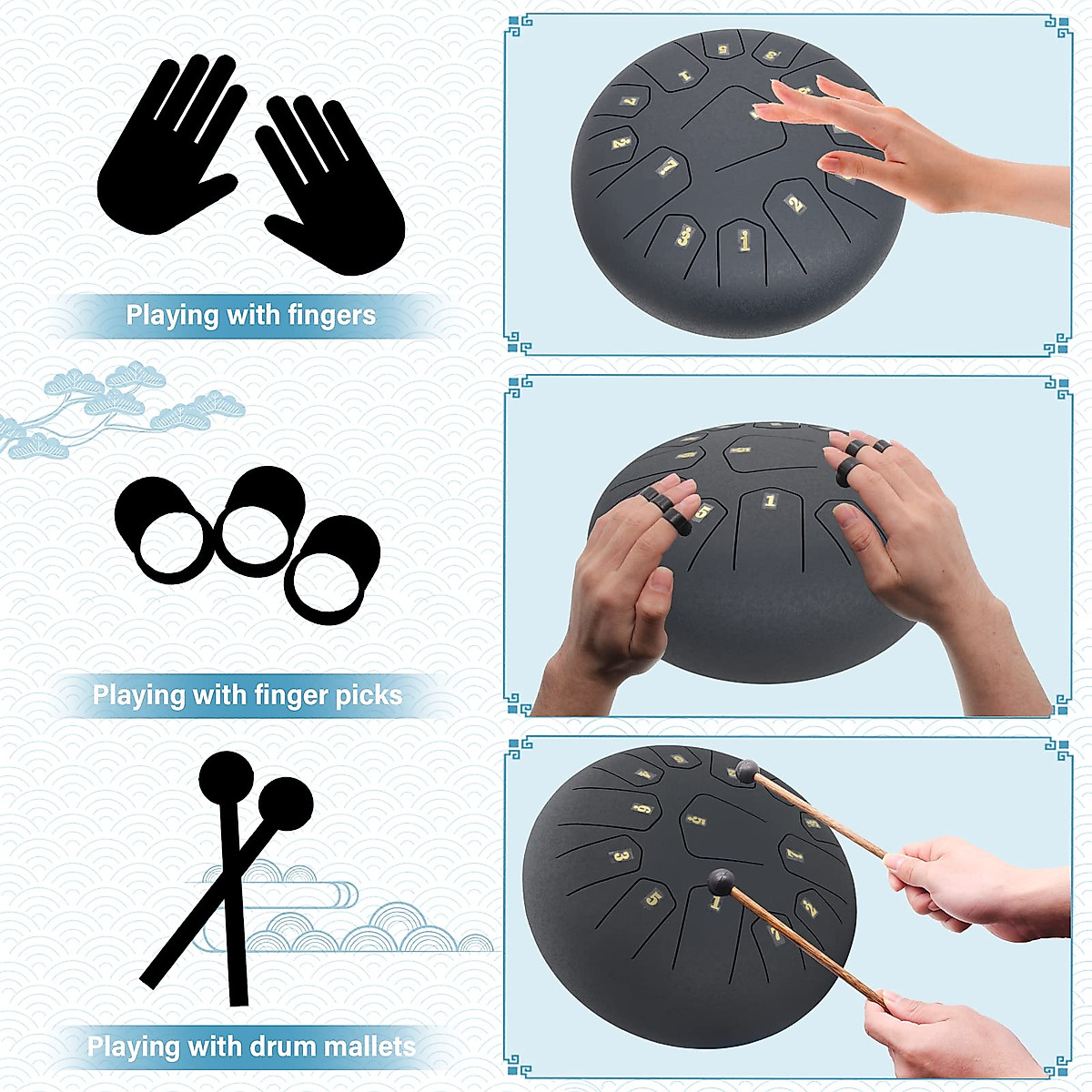 Playing with fingers

Playing with finger picks

Playing with drum mallets