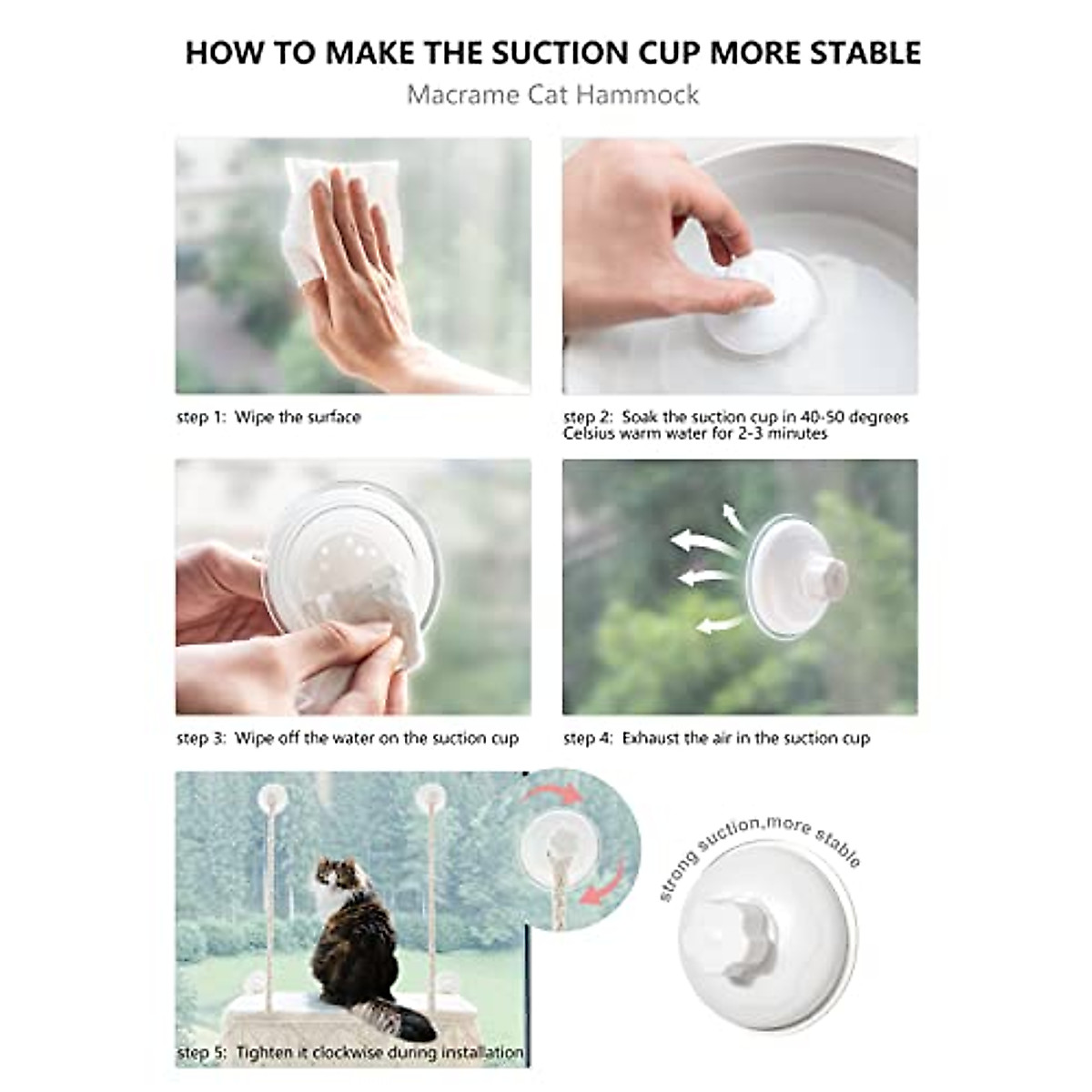 HOW TO MAKE THE SUCTION CUP MORE STABLE

Macrame Cat Hammock

step 1: Wipe the surface

step 2: Soak the suction cup in 40-50 degrees Celsius warm water for 2-3 minutes

step 3: Wipe off the water on the suction cup

step 4: Exhaust the air in the suction cup

step 5: Tighten it clockwise during installation

strong suction,more stable