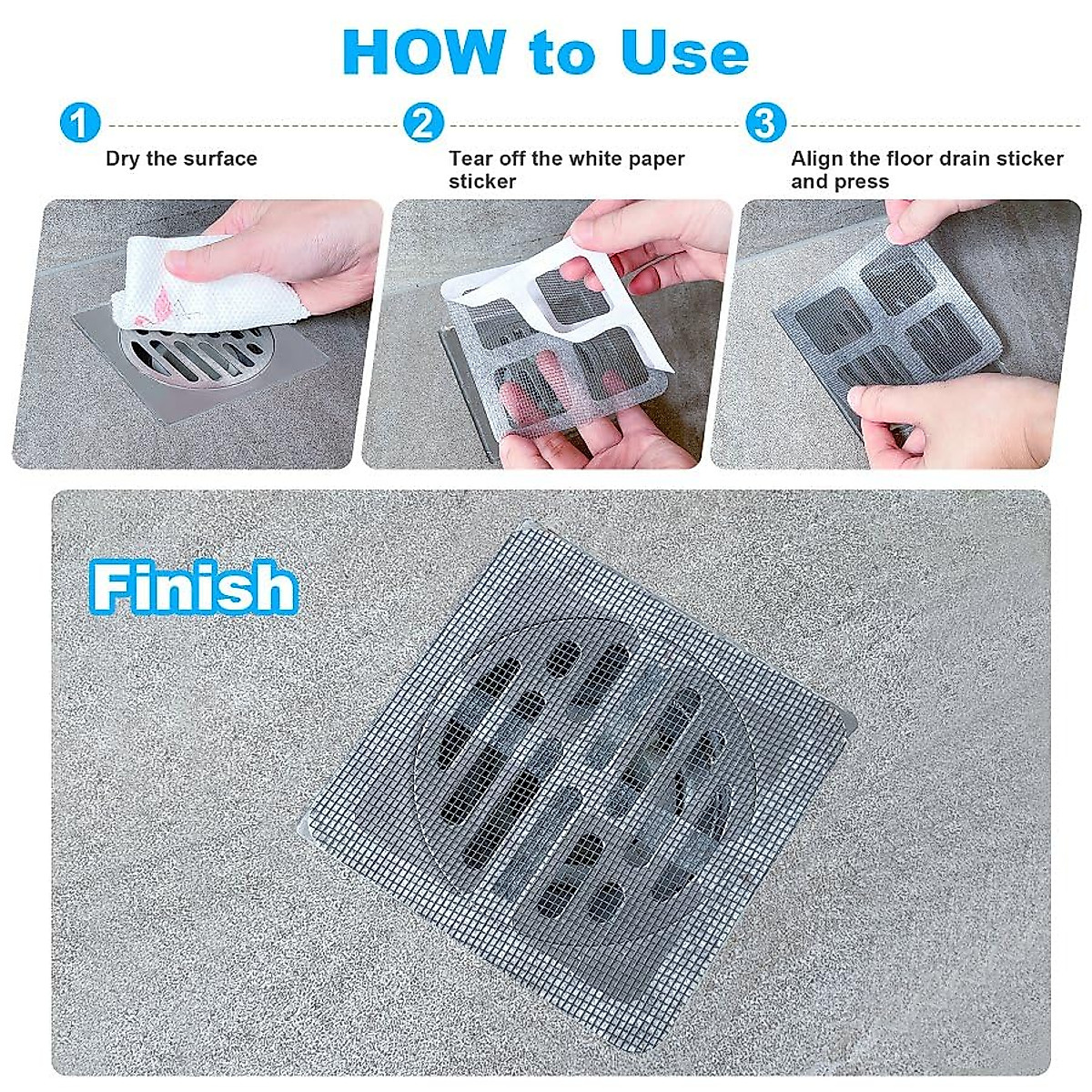 HOW to Use

1
Dry the surface

2
Tear off the white paper sticker

3
Align the floor drain sticker and press

Finish