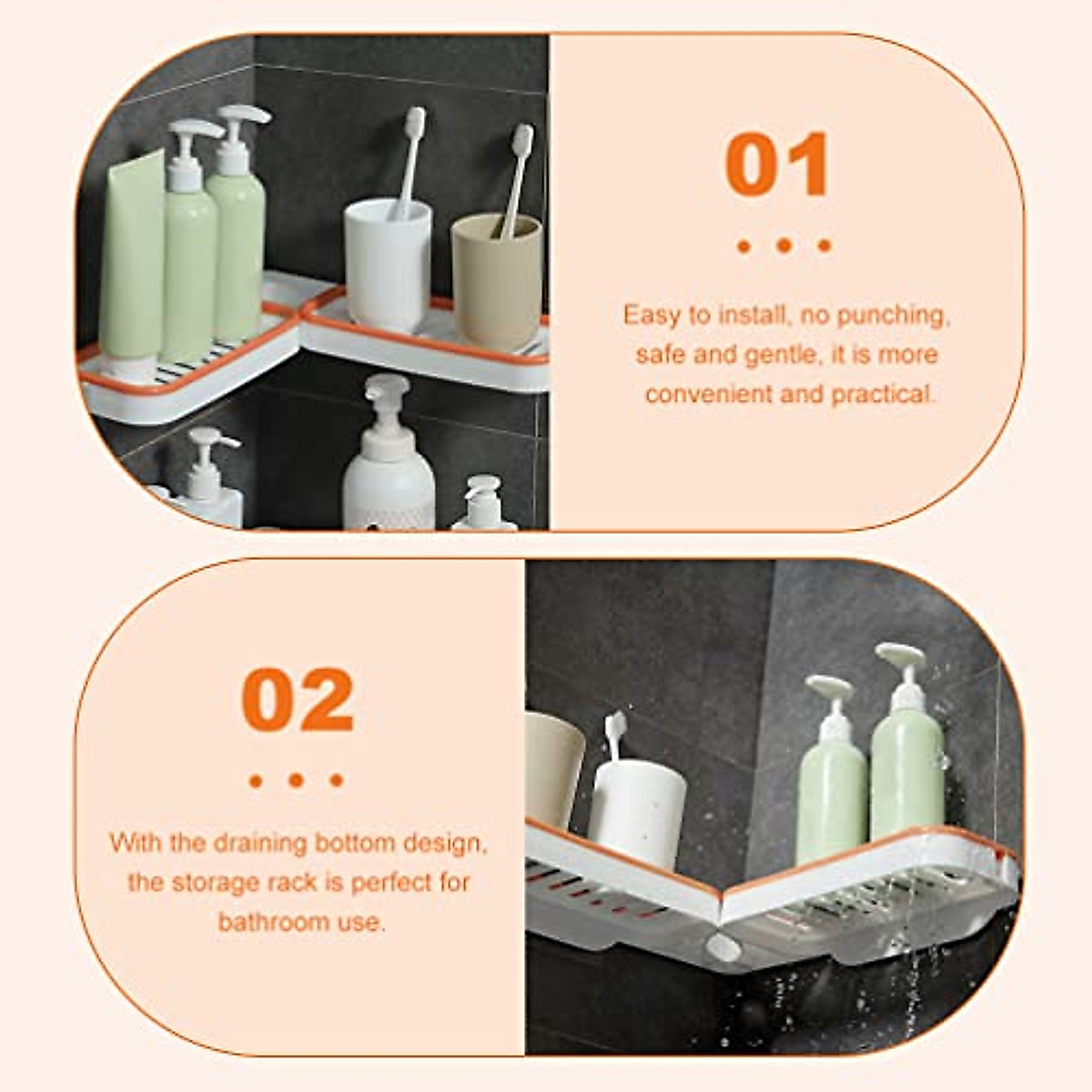 01

Easy to install, no punching, safe and gentle, it is more convenient and practical.

02

With the draining bottom design, the storage rack is perfect for bathroom use.