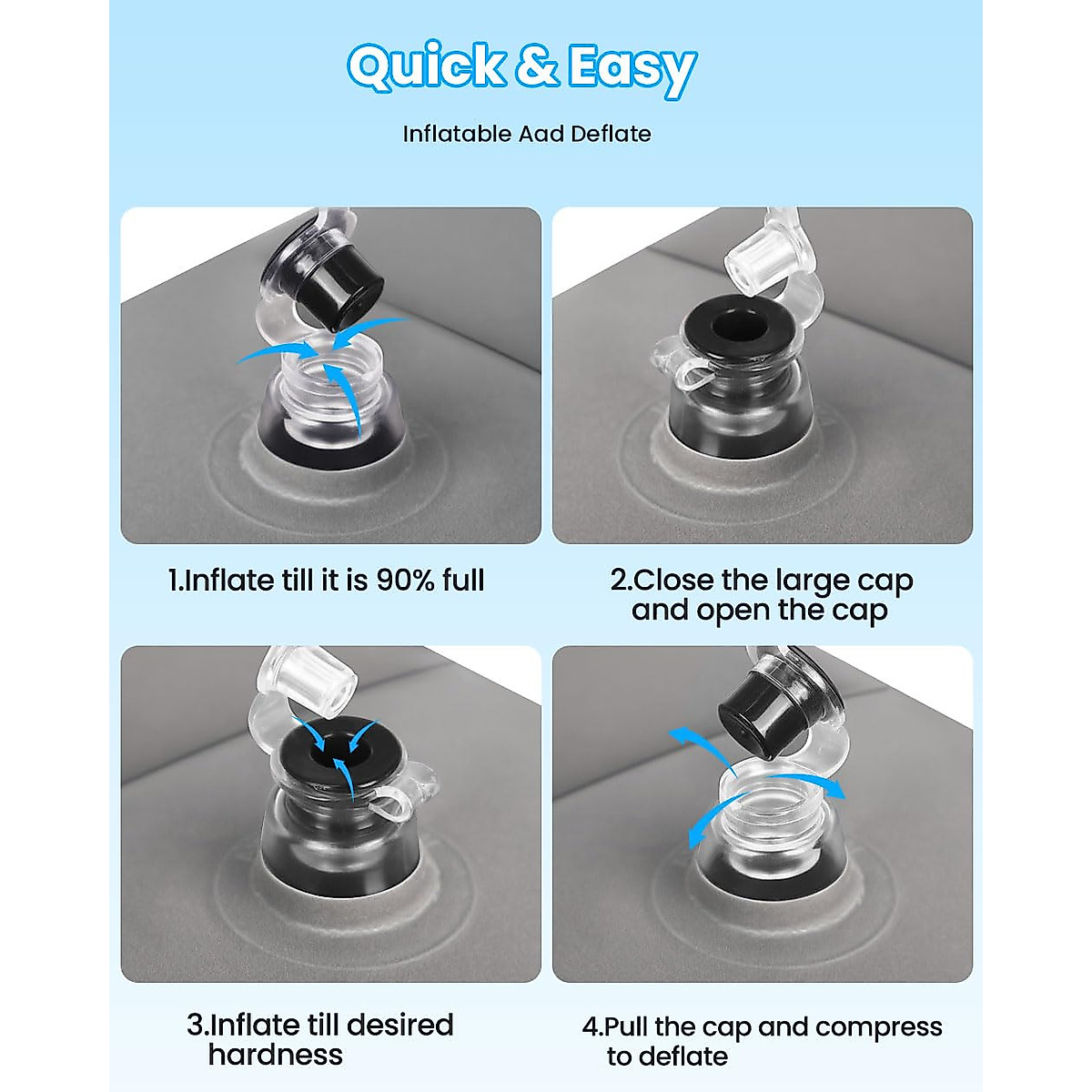 Quick & Easy

Inflatable Aad Deflate

1.Inflate till it is 90% full

2.Close the large cap and open the cap

3.Inflate till desired hardness

4.Pull the cap and compress to deflate