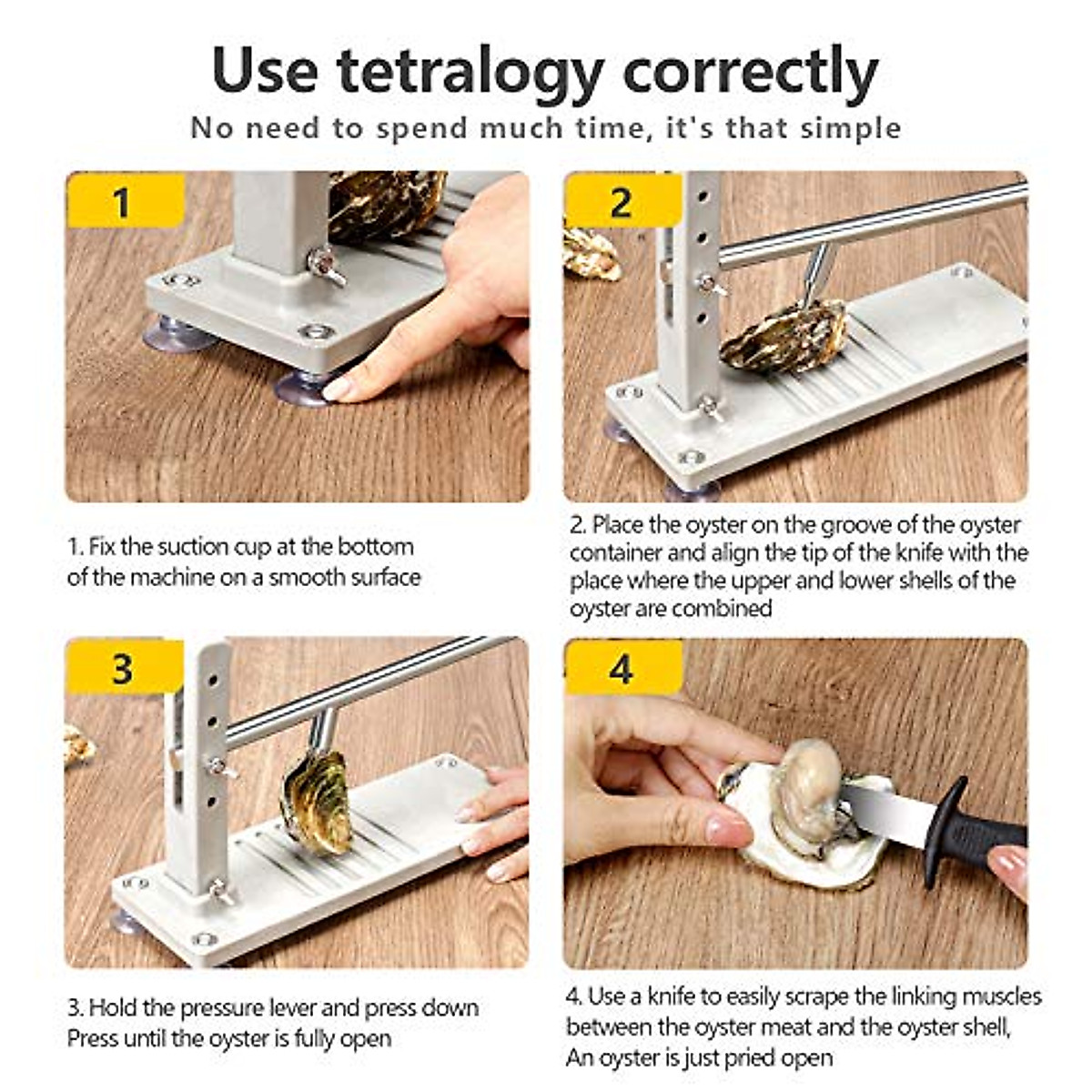 Use tetralogy correctly

No need to spend much time, it's that simple

1

1. Fix the suction cup at the bottom of the machine on a smooth surface

2

2. Place the oyster on the groove of the oyster container and align the tip of the knife with the place where the upper and lower shells of the oyster are combined

3

3. Hold the pressure lever and press down
Press until the oyster is fully open

4

4. Use a knife to easily scrape the linking muscles between the oyster meat and the oyster shell,
An oyster is just pried open