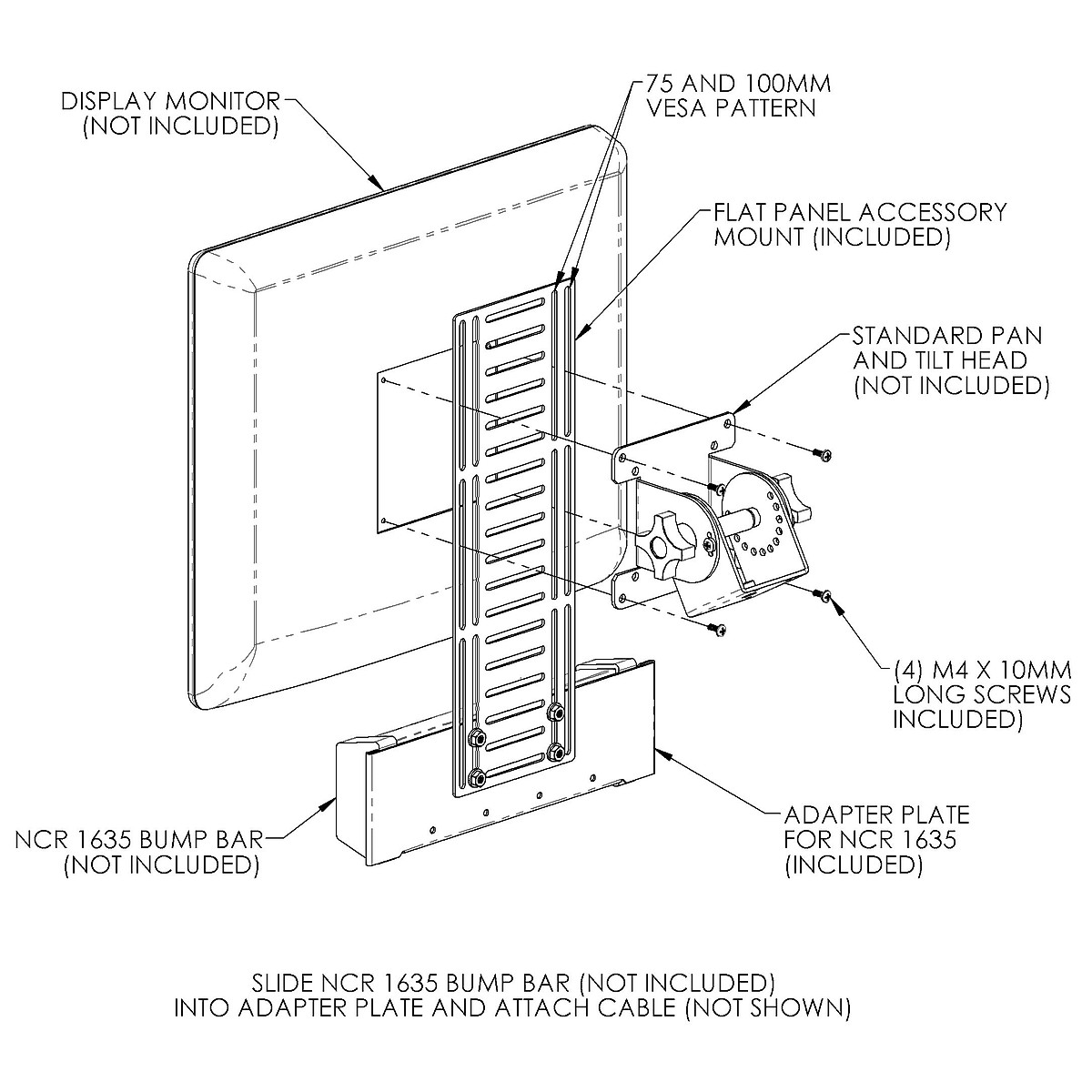 DISPLAY MONITOR
(NOT INCLUDED)

75 AND 100MM
VESA PATTERN

FLAT PANEL ACCESSORY
MOUNT (INCLUDED)

STANDARD PAN
AND TILT HEAD
(NOT INCLUDED)

(4) M4 X 10MM
LONG SCREWS
INCLUDED)

ADAPTER PLATE
FOR NCR 1635
(INCLUDED)

NCR 1635 BUMP BAR
(NOT INCLUDED)

SLIDE NCR 1635 BUMP BAR (NOT INCLUDED)
INTO ADAPTER PLATE AND ATTACH CABLE (NOT SHOWN)