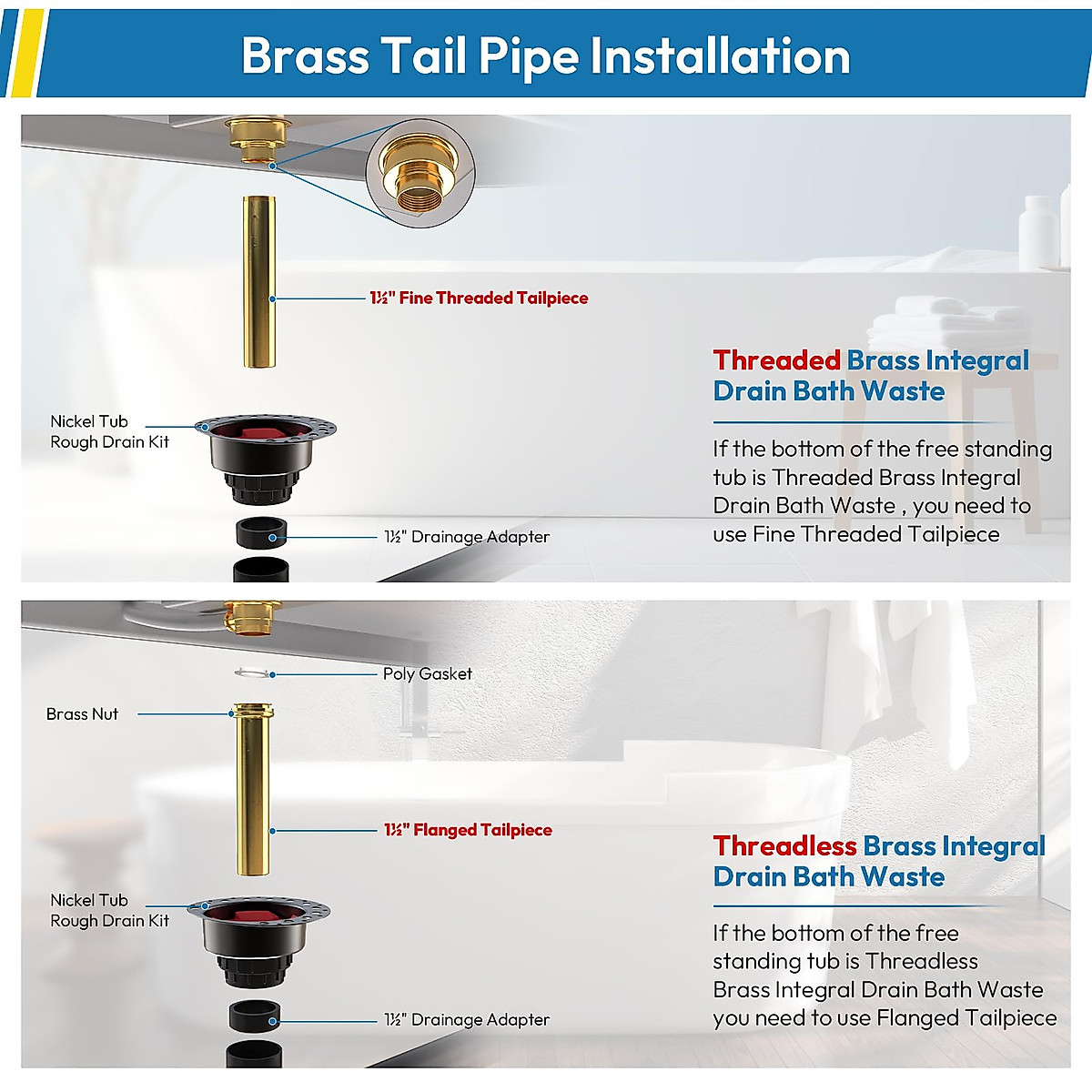 Brass Tail Pipe Installation

1½" Fine Threaded Tailpiece

Nickel Tub Rough Drain Kit

1½" Drainage Adapter

Threaded Brass Integral Drain Bath Waste

If the bottom of the free standing tub is Threaded Brass Integral Drain Bath Waste , you need to use Fine Threaded Tailpiece

Poly Gasket

Brass Nut

1½" Flanged Tailpiece

Nickel Tub Rough Drain Kit

1½" Drainage Adapter

Threadless Brass Integral Drain Bath Waste

If the bottom of the free standing tub is Threadless Brass Integral Drain Bath Waste you need to use Flanged Tailpiece