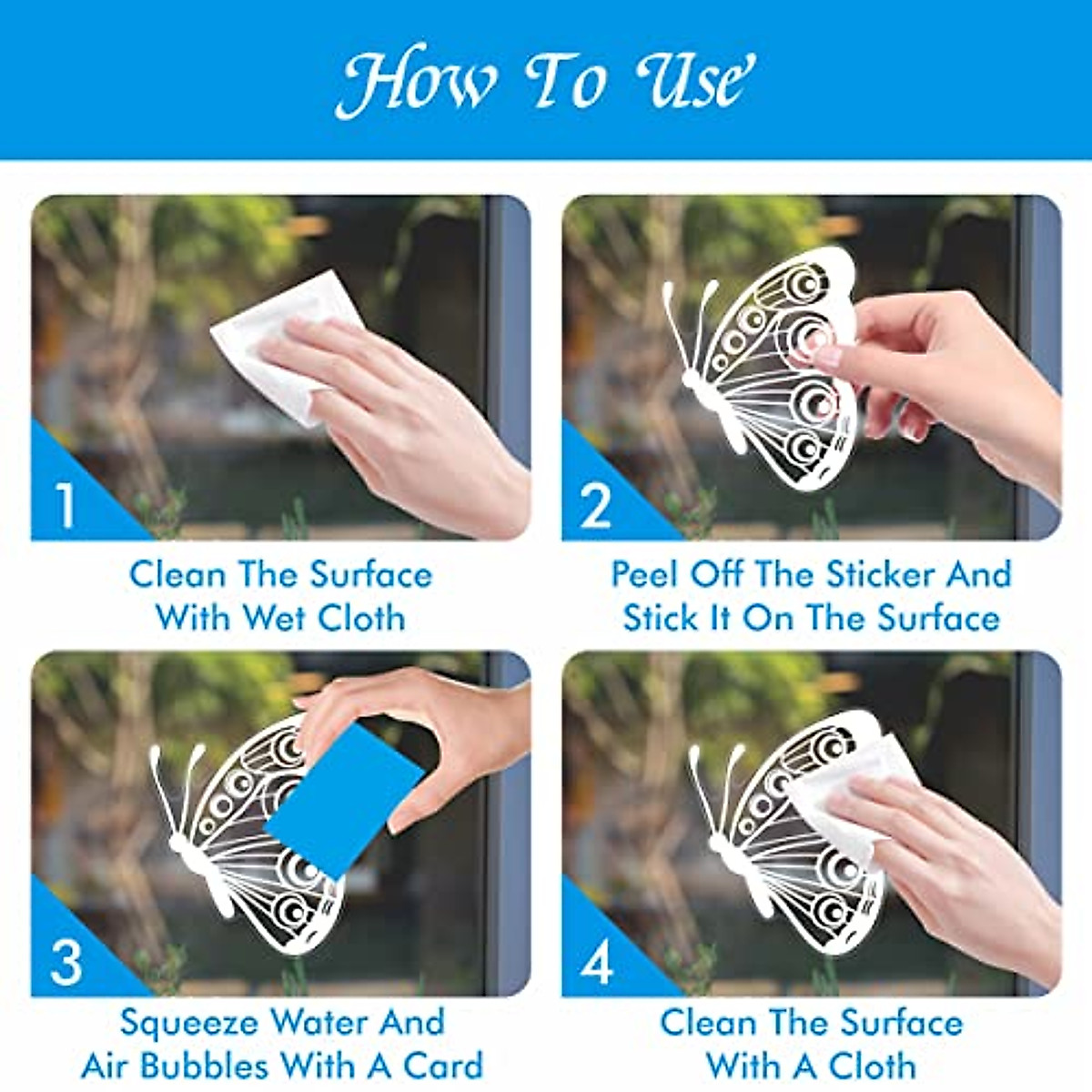 How To Use

1
Clean The Surface With Wet Cloth

2
Peel Off The Sticker And Stick It On The Surface

3
Squeeze Water And Air Bubbles With A Card

4
Clean The Surface With A Cloth