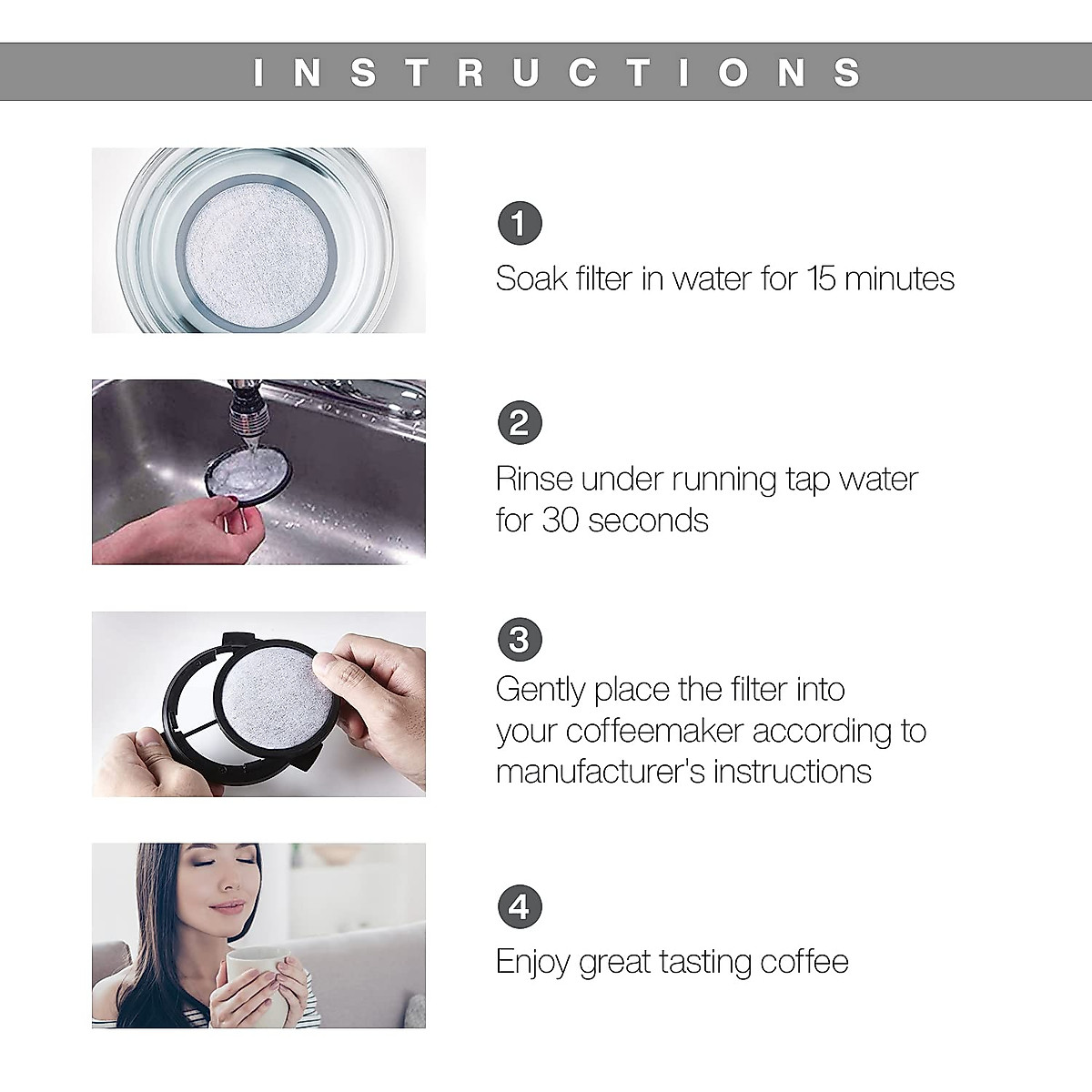 INSTRUCTIONS

1
Soak filter in water for 15 minutes

2
Rinse under running tap water for 30 seconds

3
Gently place the filter into your coffeemaker according to manufacturer's instructions

4
Enjoy great tasting coffee