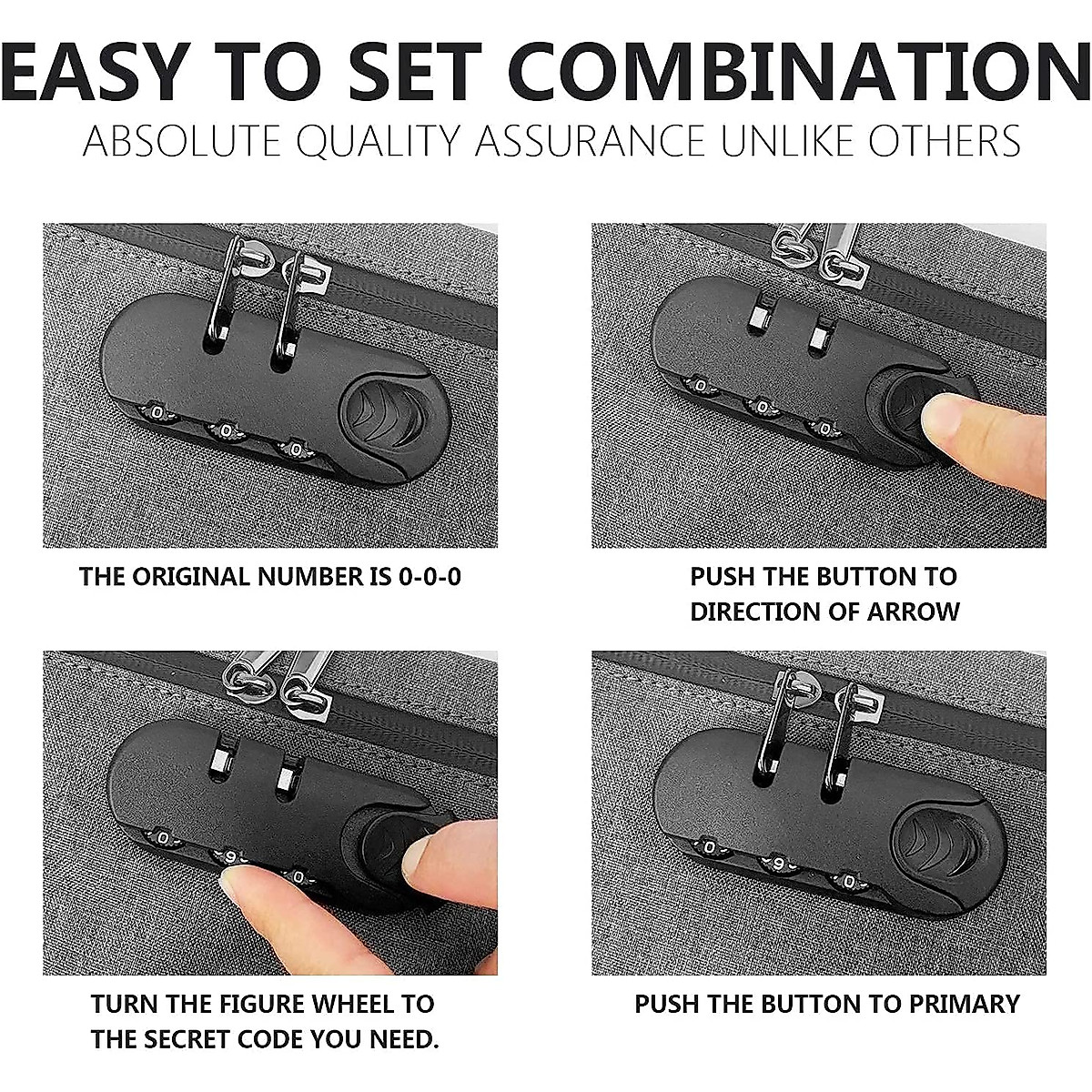 EASY TO SET COMBINATION
ABSOLUTE QUALITY ASSURANCE UNLIKE OTHERS

0 0 0

THE ORIGINAL NUMBER IS 0-0-0

0 0 0

PUSH THE BUTTON TO DIRECTION OF ARROW

0 9 0

TURN THE FIGURE WHEEL TO THE SECRET CODE YOU NEED.

0 9 0

PUSH THE BUTTON TO PRIMARY