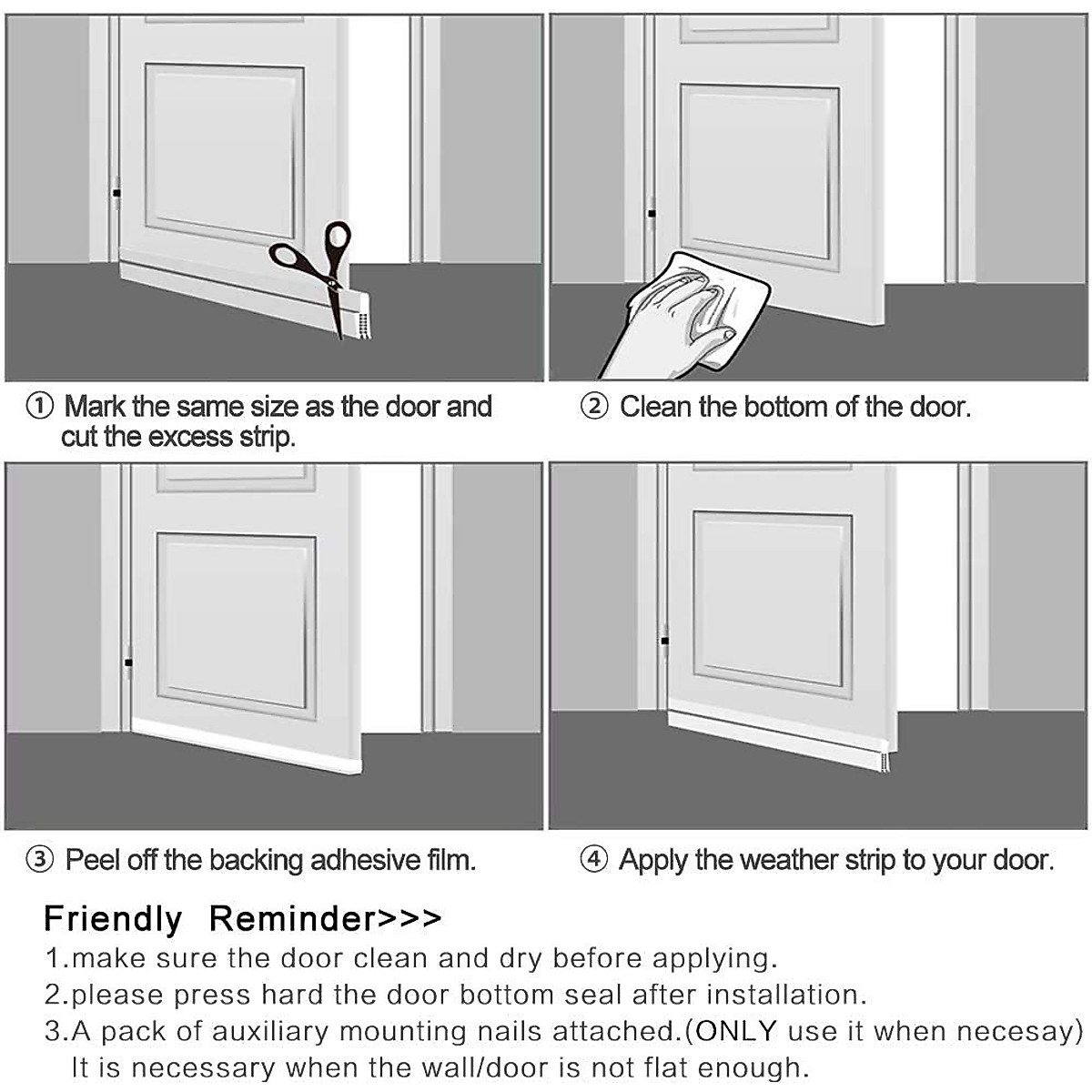 ① Mark the same size as the door and cut the excess strip.

② Clean the bottom of the door.

③ Peel off the backing adhesive film.

④ Apply the weather strip to your door.

Friendly Reminder>>>

1.make sure the door clean and dry before applying.
2.please press hard the door bottom seal after installation.
3.A pack of auxiliary mounting nails attached.(ONLY use it when necesay) It is necessary when the wall/door is not flat enough.