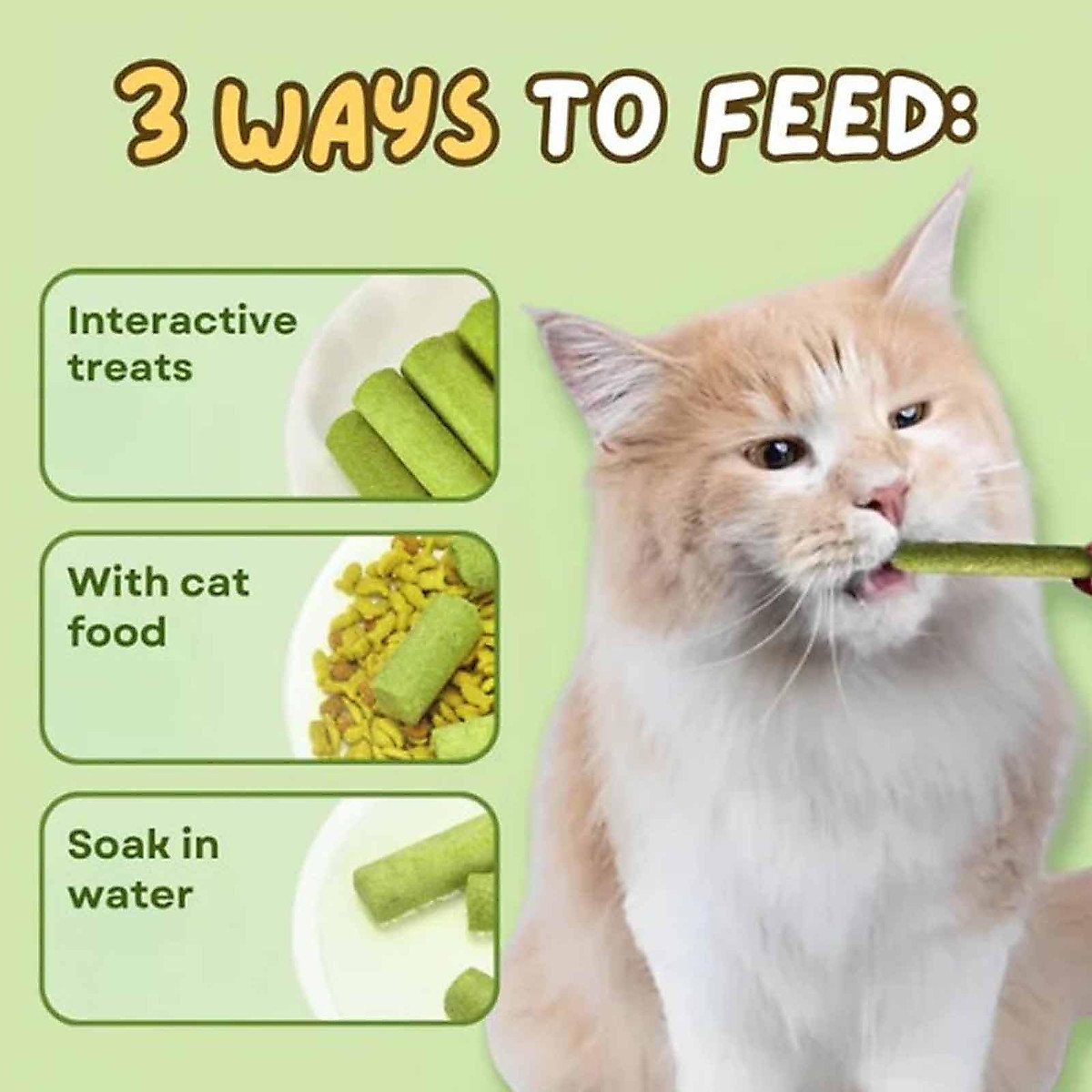 3 WAYS TO FEED:

Interactive treats

With cat food

Soak in water