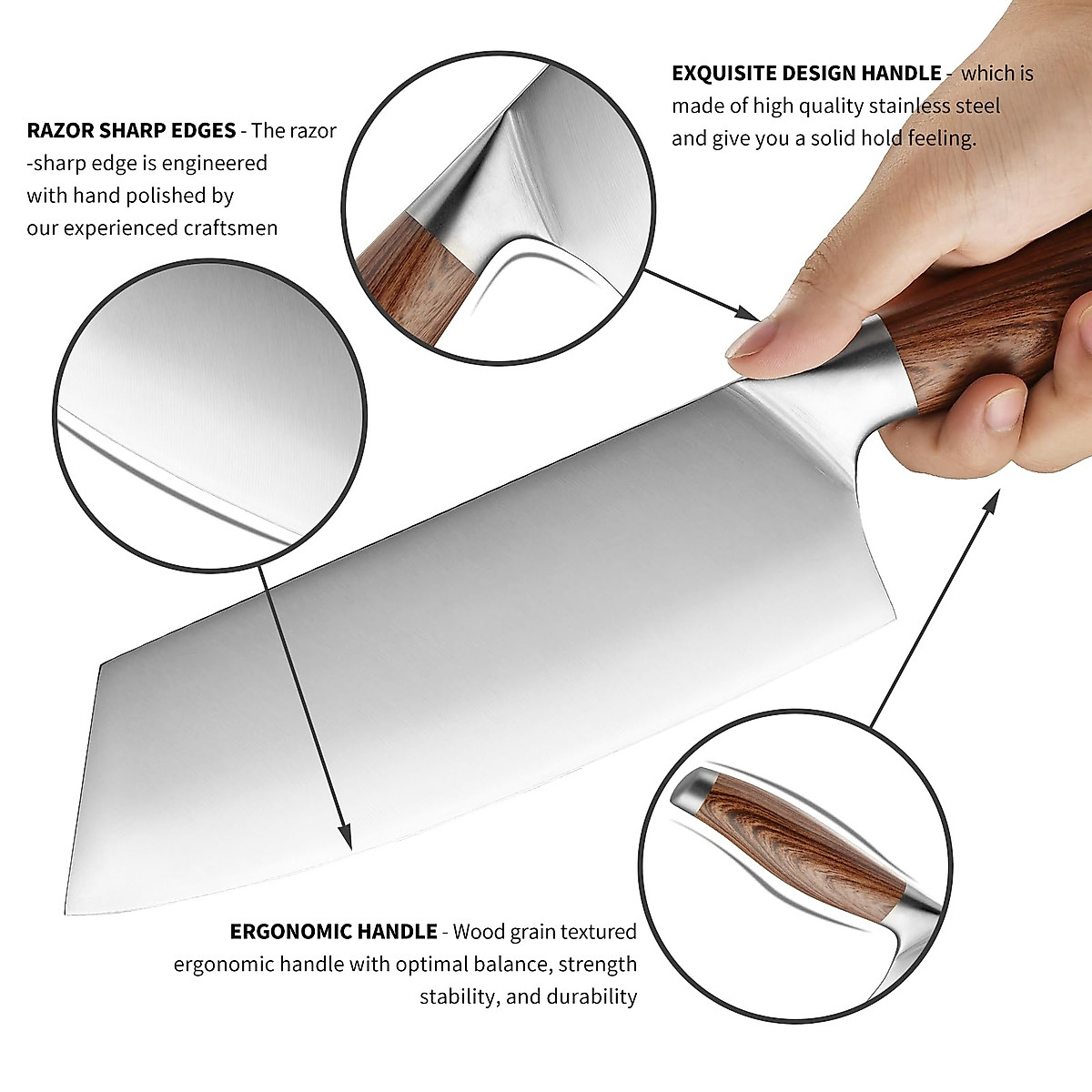 RAZOR SHARP EDGES - The razor -sharp edge is engineered with hand polished by our experienced craftsmen

EXQUISITE DESIGN HANDLE - which is made of high quality stainless steel and give you a solid hold feeling.

ERGONOMIC HANDLE - Wood grain textured ergonomic handle with optimal balance, strength stability, and durability