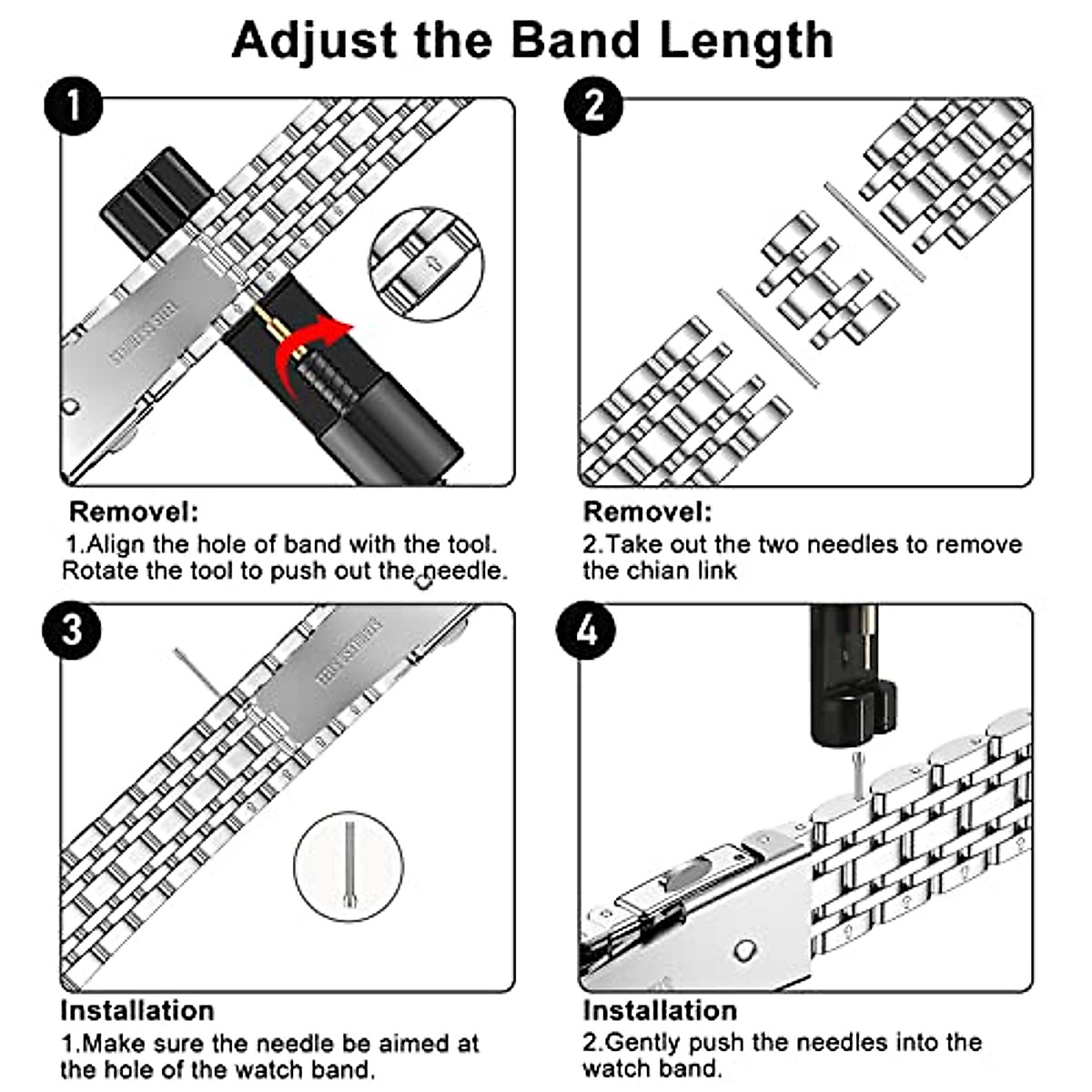 Adjust the Band Length

1

STAINLESS STEEL

Removel:
1.Align the hole of band with the tool. Rotate the tool to push out the needle.

2

Removel:
2.Take out the two needles to remove the chian link

3

STAINLESS STEEL

Installation
1.Make sure the needle be aimed at the hole of the watch band.

4

Installation
2.Gently push the needles into the watch band.