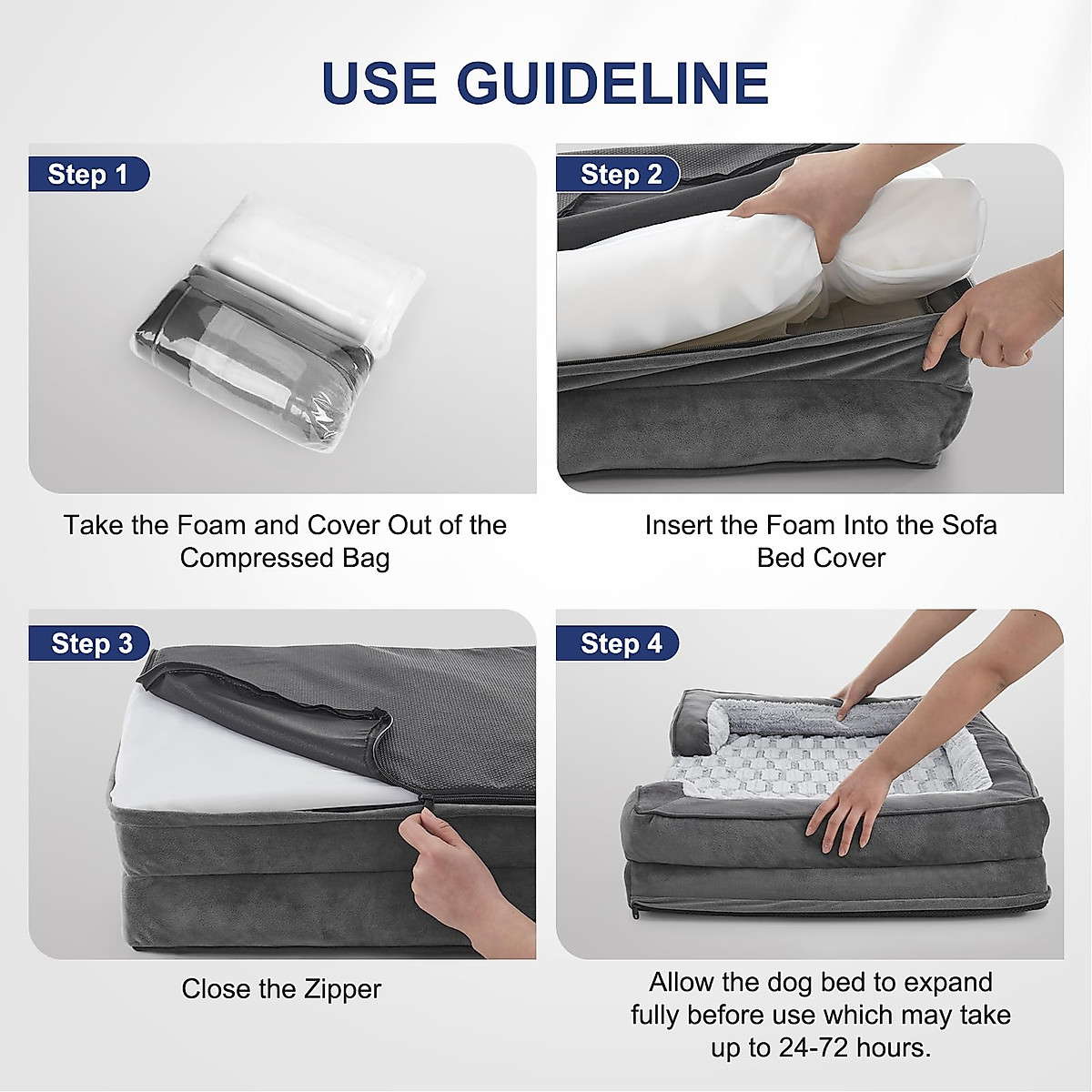 USE GUIDELINE

Step 1

Take the Foam and Cover Out of the Compressed Bag

Step 2

Insert the Foam Into the Sofa Bed Cover

Step 3

Close the Zipper

Step 4

Allow the dog bed to expand fully before use which may take up to 24-72 hours.