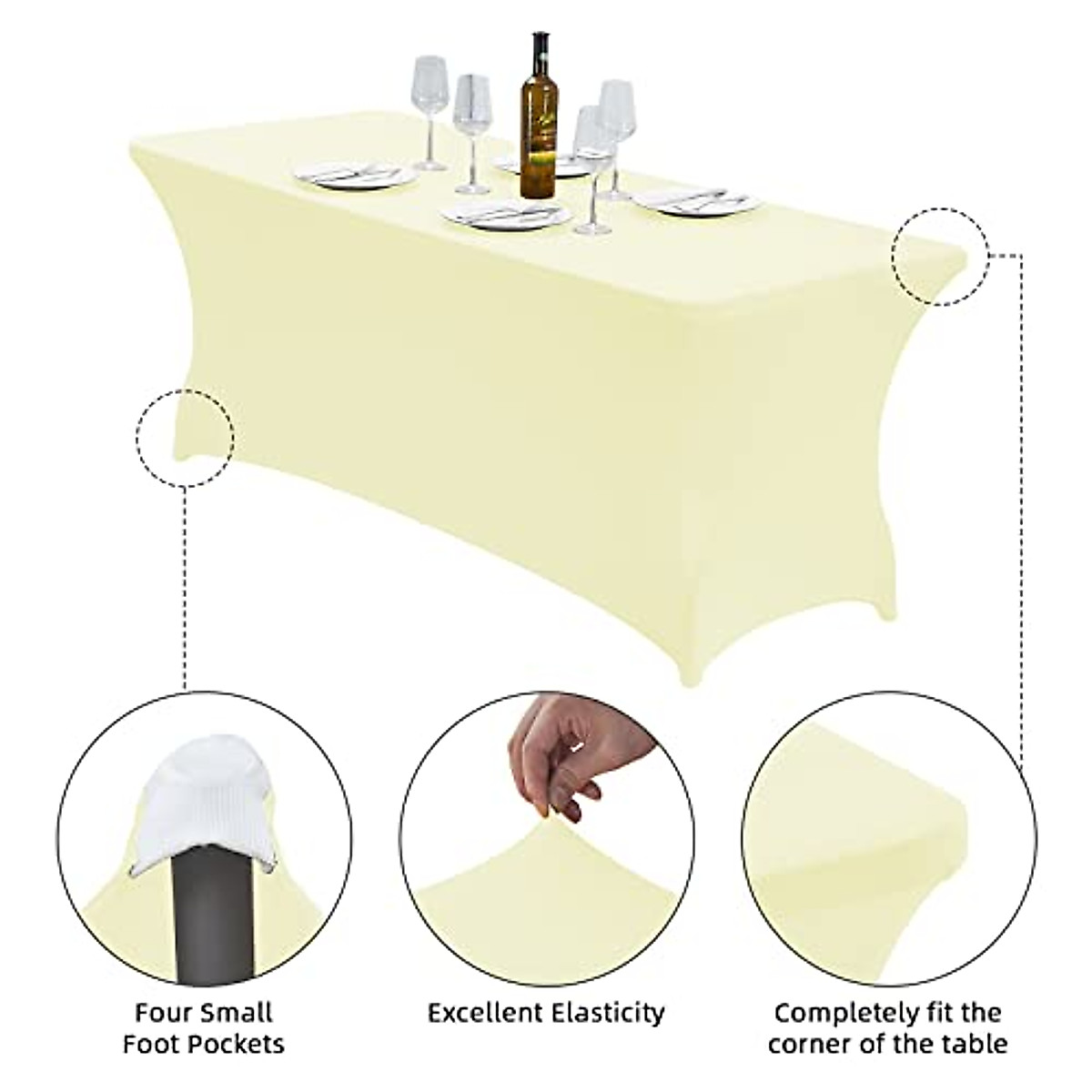 Four Small Foot Pockets

Excellent Elasticity

Completely fit the corner of the table