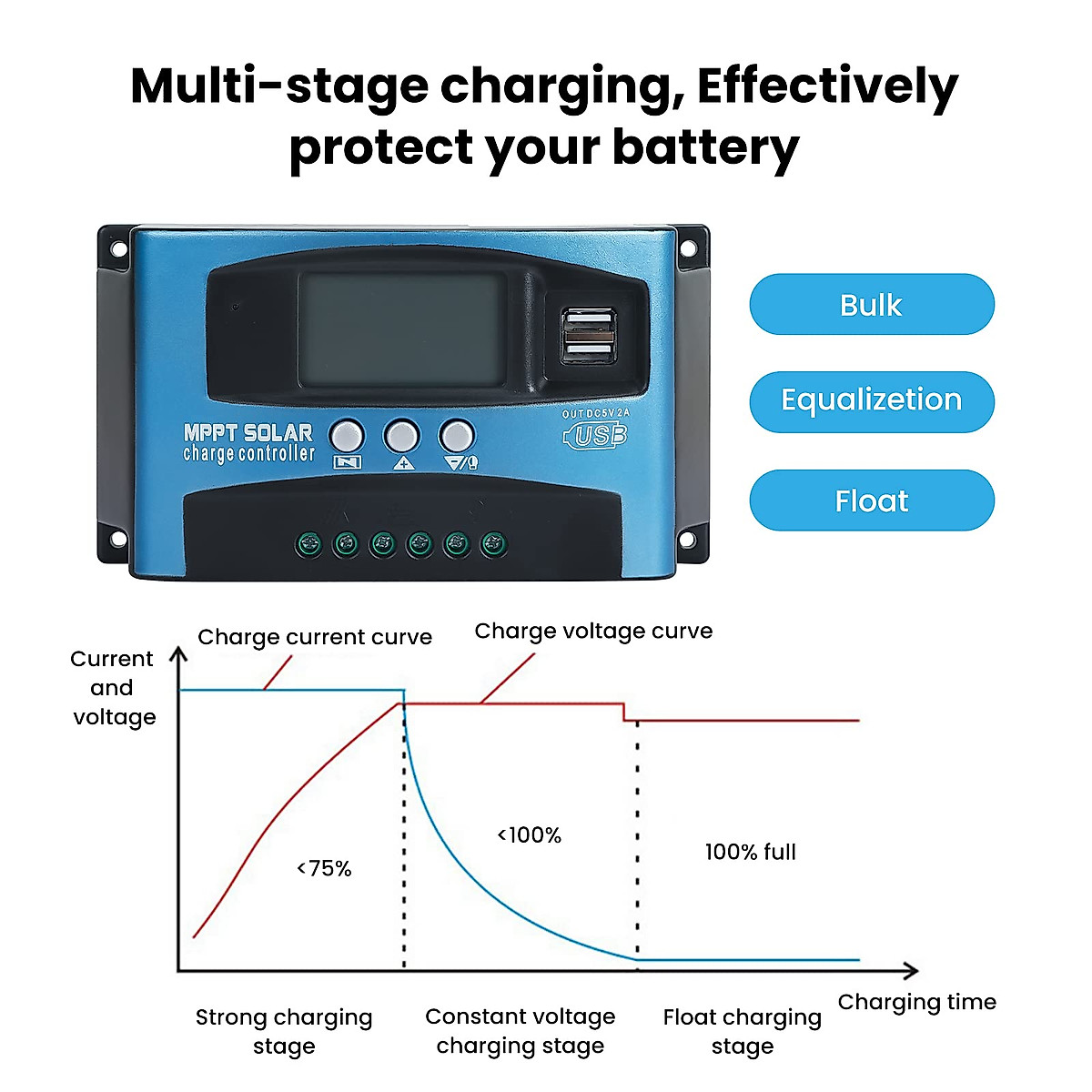 Multi-stage charging, Effectively protect your battery

MPPT SOLAR
charge controller

OUT DC5V 2A
USB

Bulk

Equalizetion

Float

Current and voltage

Charge current curve

Charge voltage curve

<75%

<100%

100% full

Charging time

Strong charging stage

Constant voltage charging stage

Float charging stage