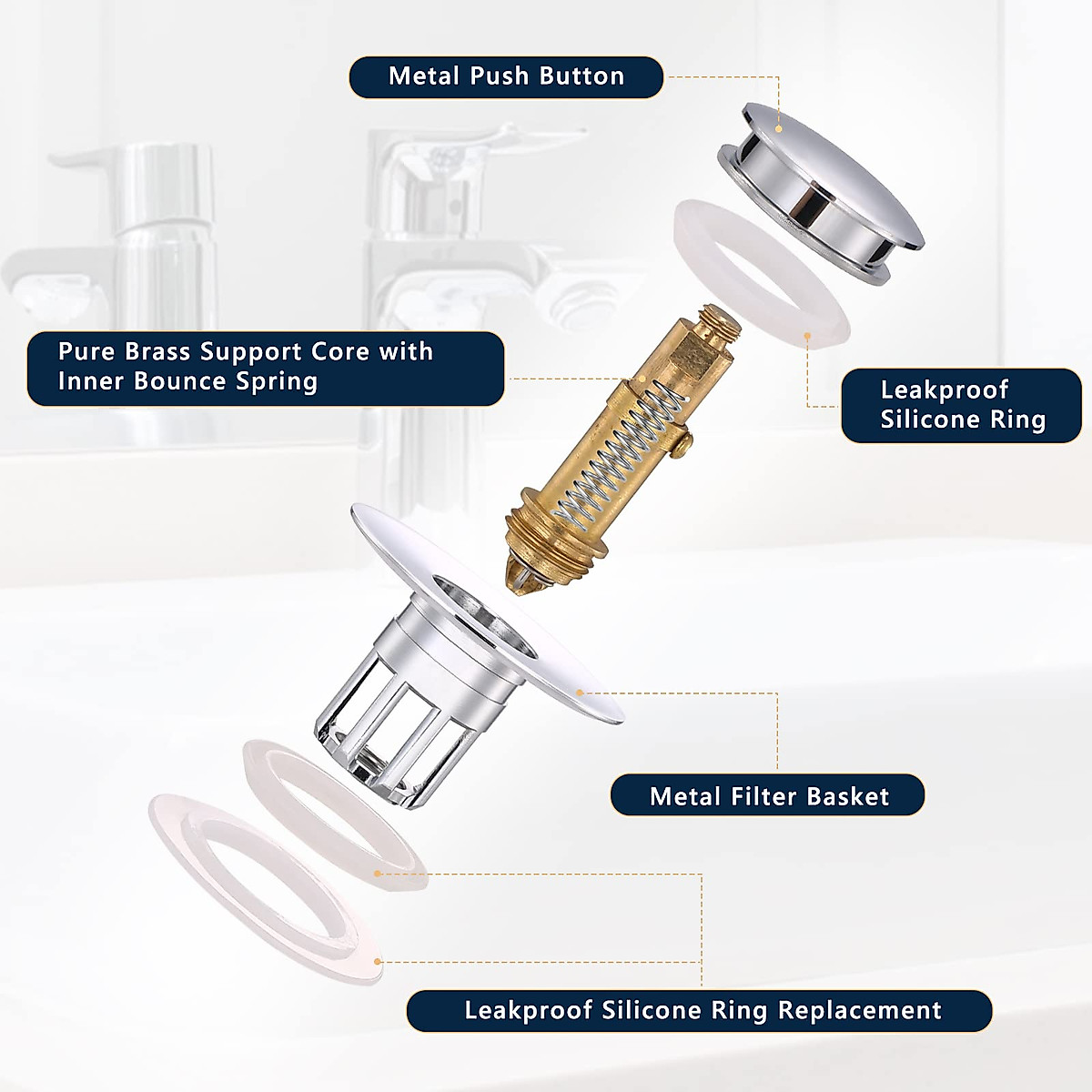 Metal Push Button

Pure Brass Support Core with Inner Bounce Spring

Leakproof Silicone Ring

Metal Filter Basket

Leakproof Silicone Ring Replacement