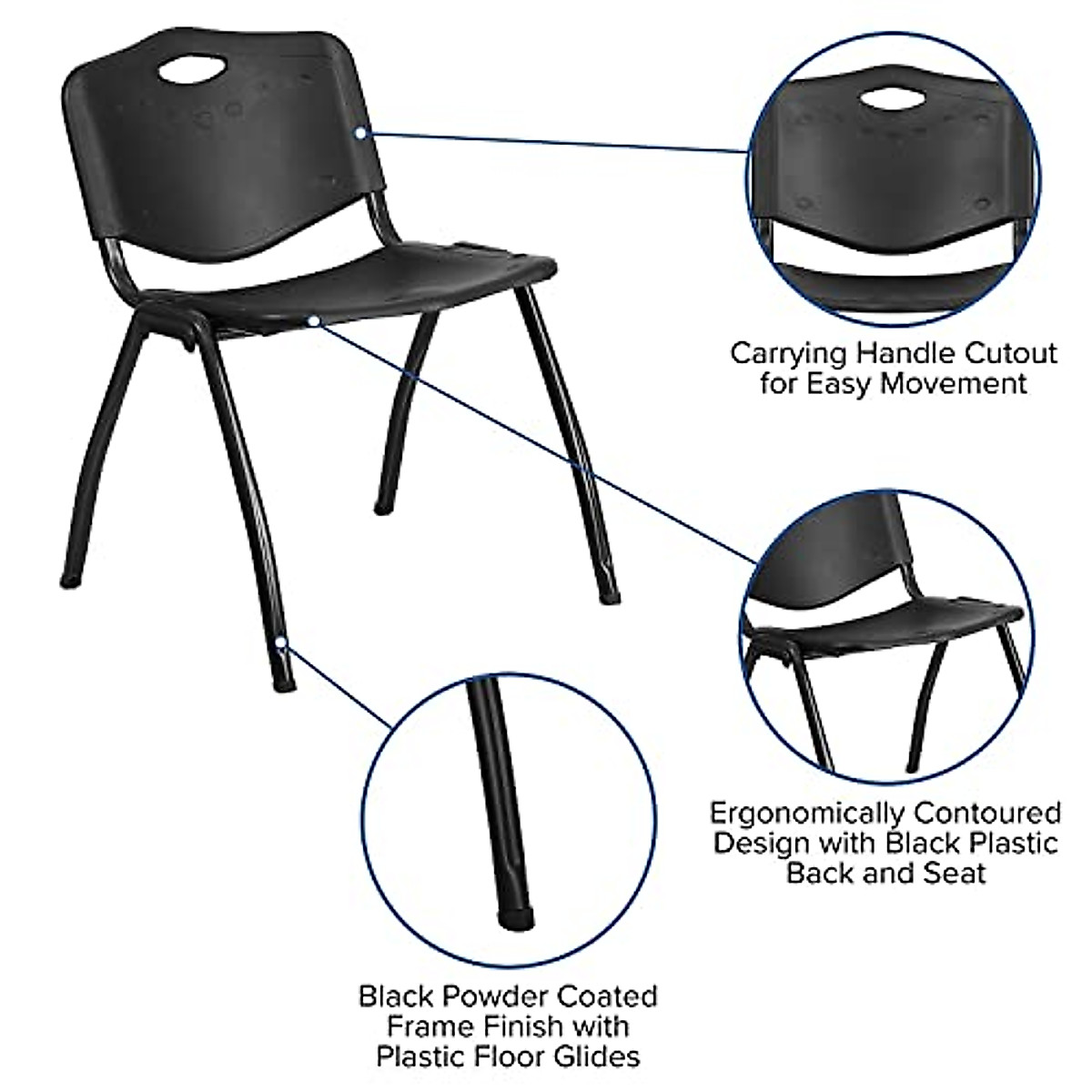 Carrying Handle Cutout for Easy Movement

Ergonomically Contoured Design with Black Plastic Back and Seat

Black Powder Coated Frame Finish with Plastic Floor Glides