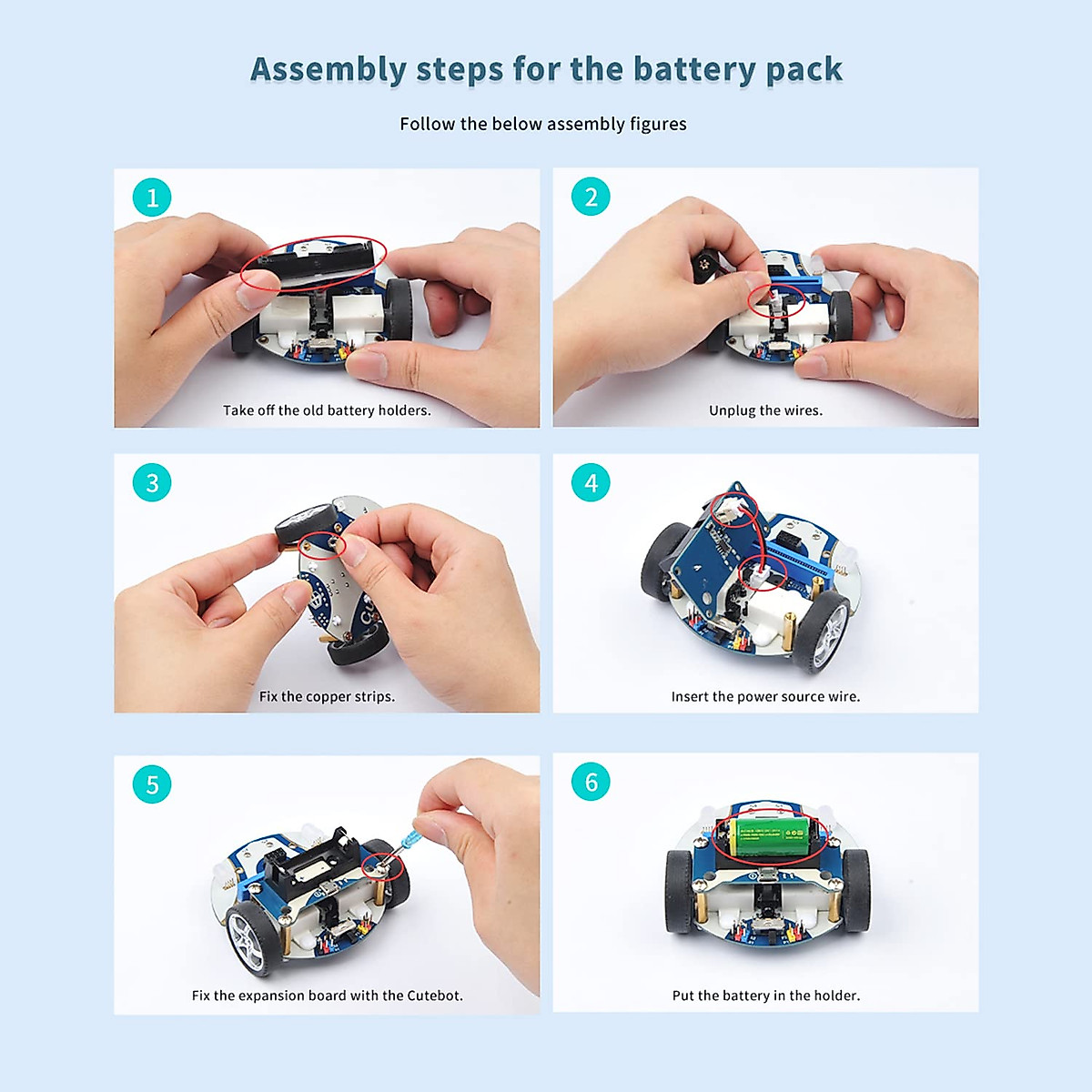 Assembly steps for the battery pack

Follow the below assembly figures

1

Take off the old battery holders.

2

Unplug the wires.

3

Fix the copper strips.

4

Insert the power source wire.

5

Fix the expansion board with the Cutebot.

6

Put the battery in the holder.