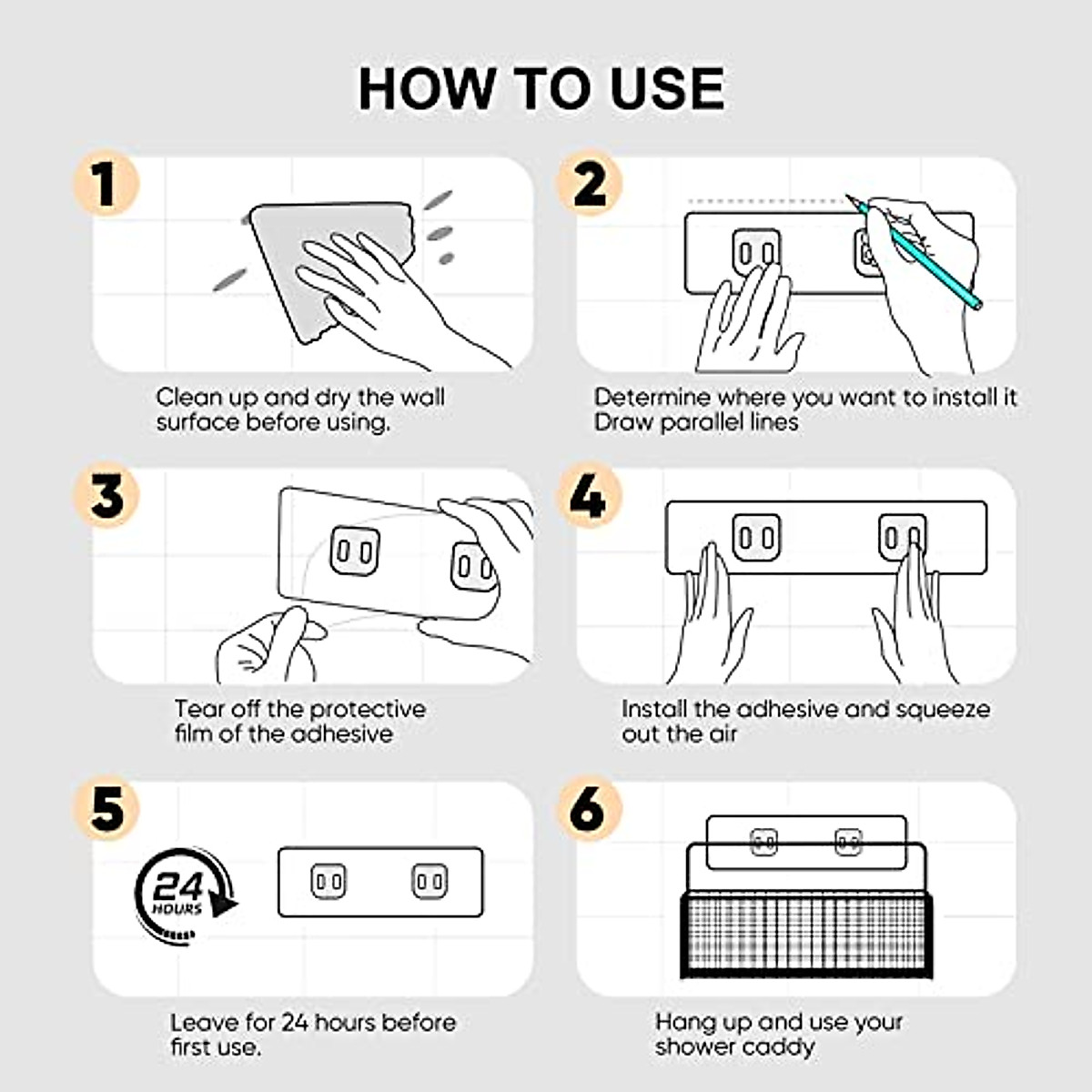 HOW TO USE

1

Clean up and dry the wall surface before using.

2

Determine where you want to install it Draw parallel lines

3

Tear off the protective film of the adhesive

4

Install the adhesive and squeeze out the air

5

24 HOURS

Leave for 24 hours before first use.

6

Hang up and use your shower caddy