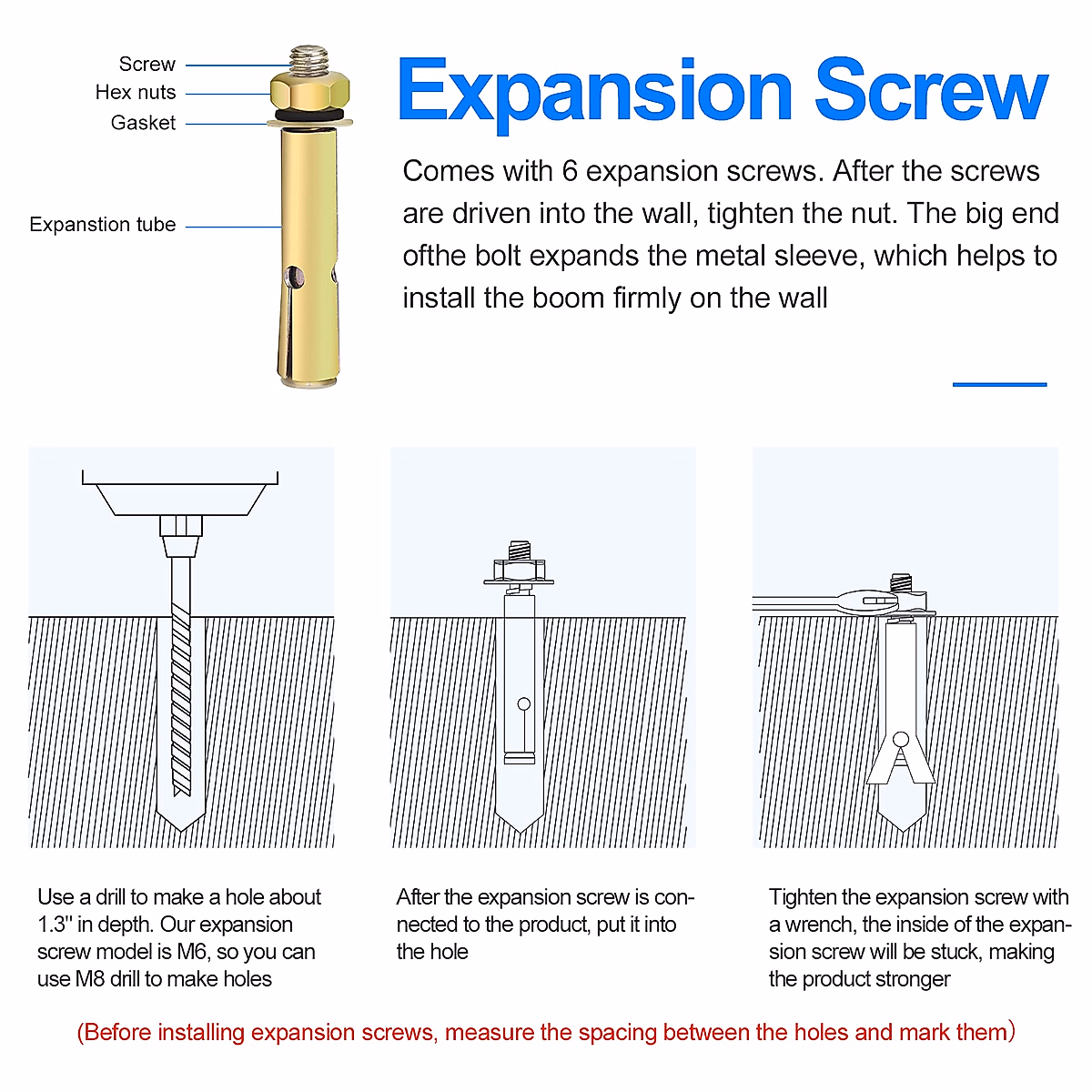 Screw
Hex nuts
Gasket
Expanstion tube

Expansion Screw

Comes with 6 expansion screws. After the screws are driven into the wall, tighten the nut. The big end ofthe bolt expands the metal sleeve, which helps to install the boom firmly on the wall

Use a drill to make a hole about 1.3'' in depth. Our expansion screw model is M6, so you can use M8 drill to make holes

After the expansion screw is connected to the product, put it into the hole

Tighten the expansion screw with a wrench, the inside of the expansion screw will be stuck, making the product stronger

(Before installing expansion screws, measure the spacing between the holes and mark them)