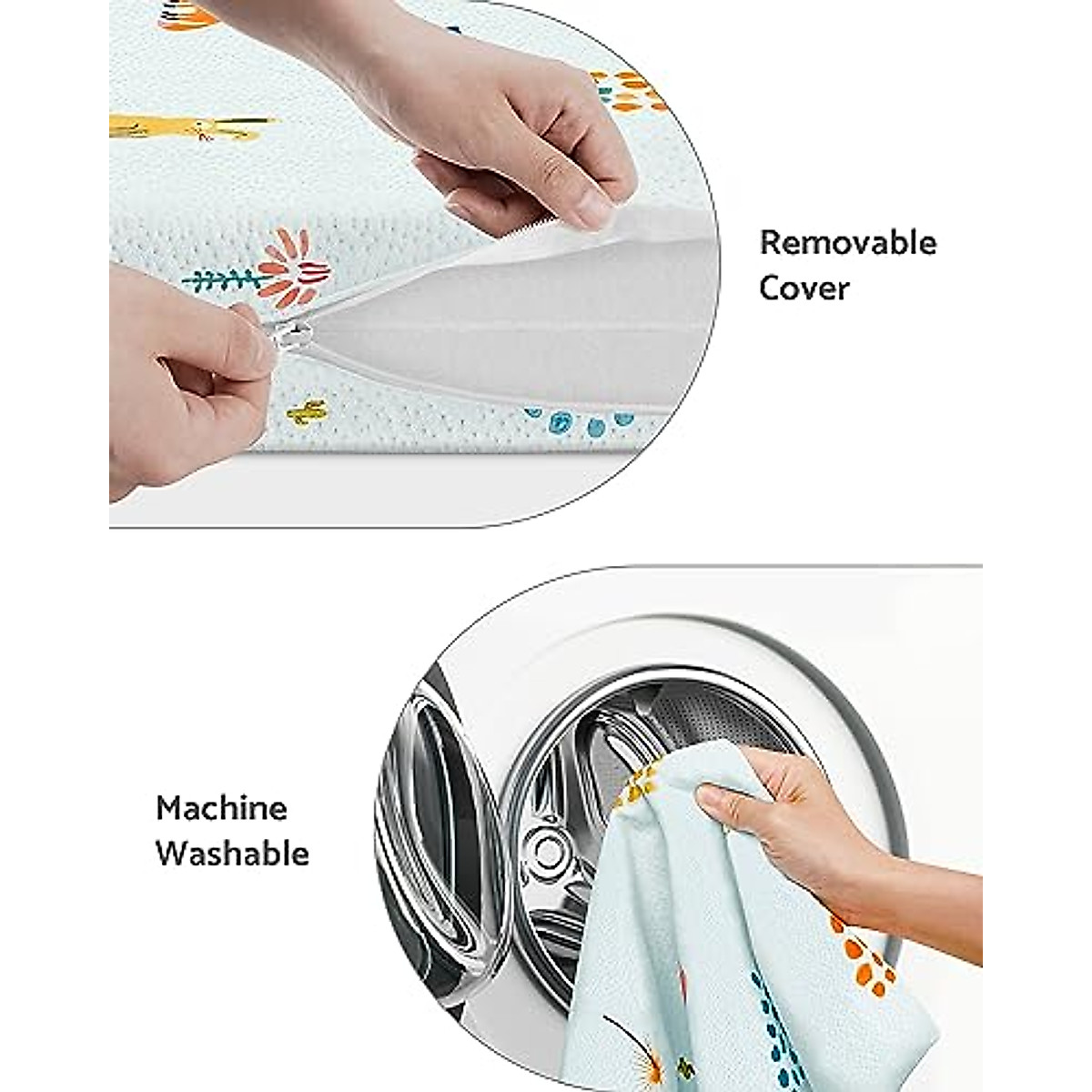 Removable Cover

Machine Washable