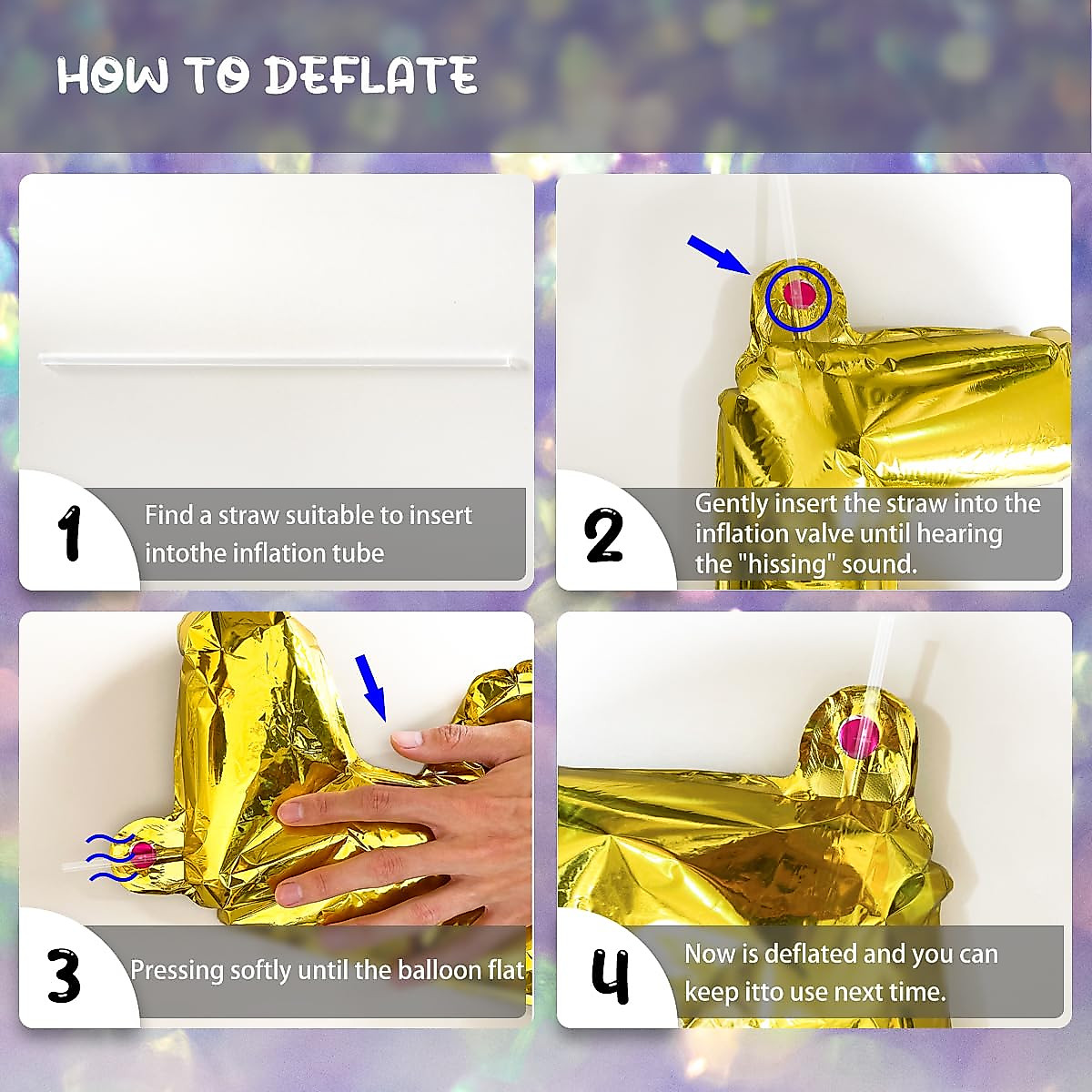 HOW TO DEFLATE

1 Find a straw suitable to insert intothe inflation tube

2 Gently insert the straw into the inflation valve until hearing the "hissing" sound.

3 Pressing softly until the balloon flat

4 Now is deflated and you can keep itto use next time.