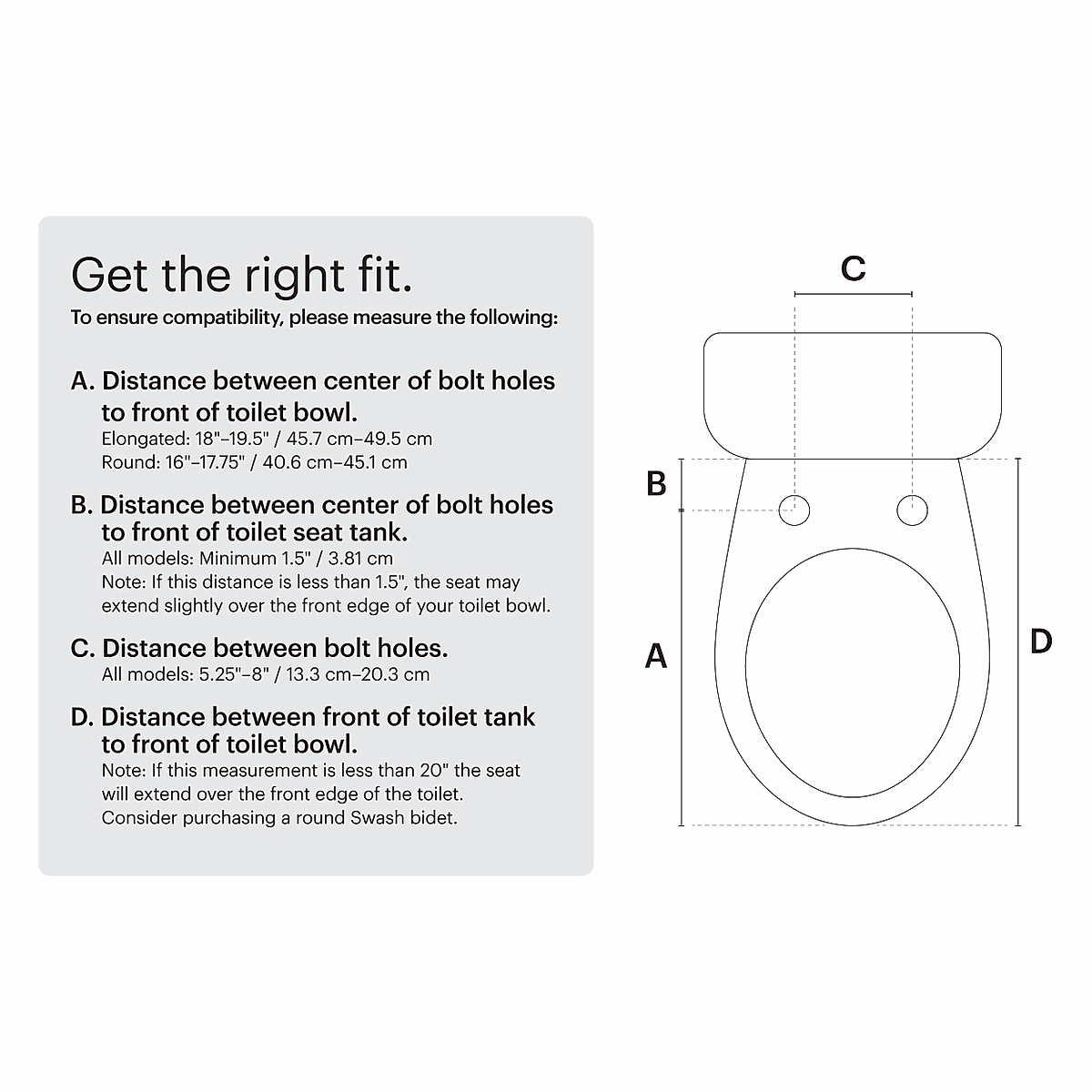 Get the right fit.
To ensure compatibility, please measure the following:

A. Distance between center of bolt holes to front of toilet bowl.
Elongated: 18"–19.5" / 45.7 cm–49.5 cm
Round: 16"–17.75" / 40.6 cm–45.1 cm

B. Distance between center of bolt holes to front of toilet seat tank.
All models: Minimum 1.5" / 3.81 cm
Note: If this distance is less than 1.5", the seat may extend slightly over the front edge of your toilet bowl.

C. Distance between bolt holes.
All models: 5.25"–8" / 13.3 cm–20.3 cm

D. Distance between front of toilet tank to front of toilet bowl.
Note: If this measurement is less than 20" the seat will extend over the front edge of the toilet. Consider purchasing a round Swash bidet.

C

B

A

D