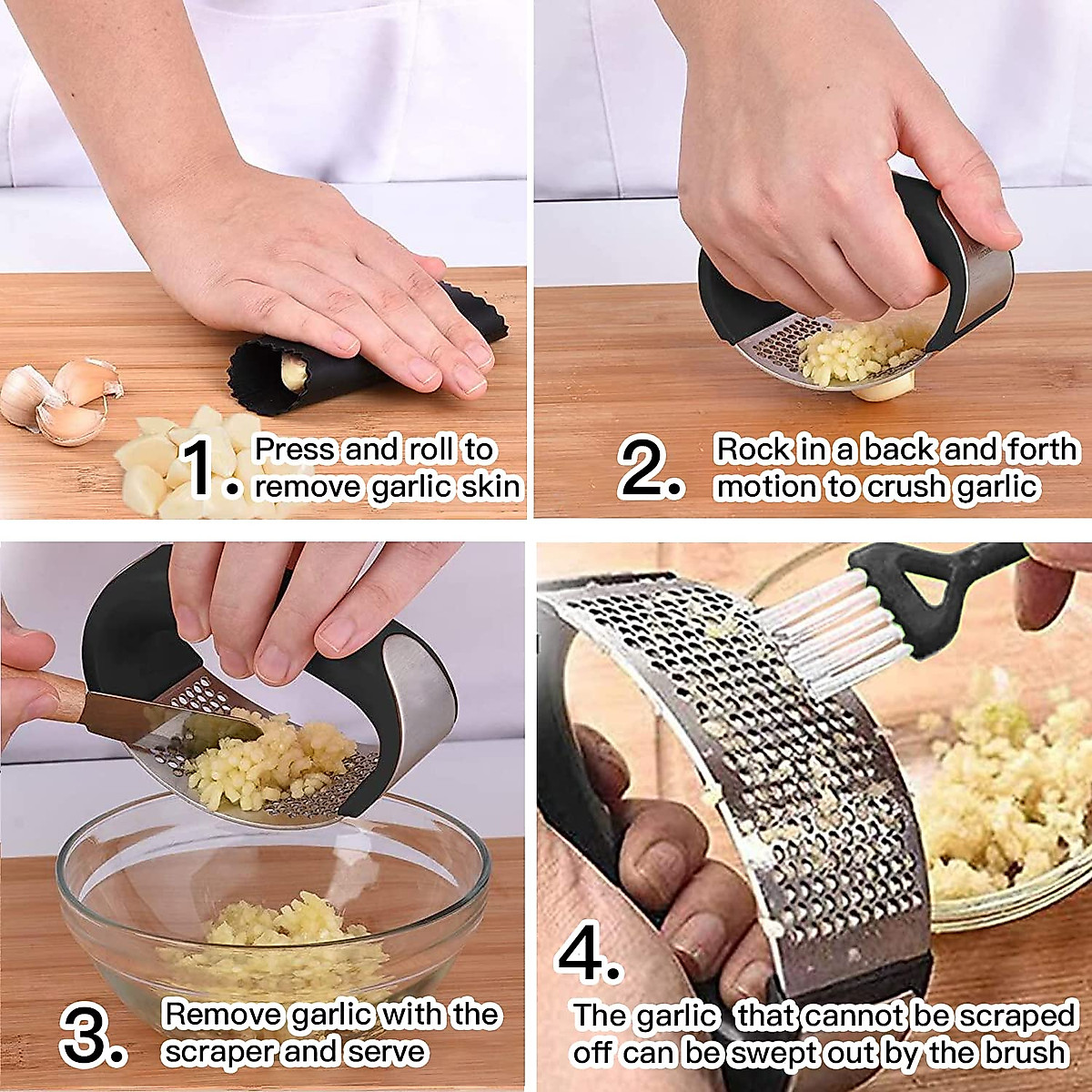 1. Press and roll to remove garlic skin

2. Rock in a back and forth motion to crush garlic

3. Remove garlic with the scraper and serve

4. The garlic that cannot be scraped off can be swept out by the brush