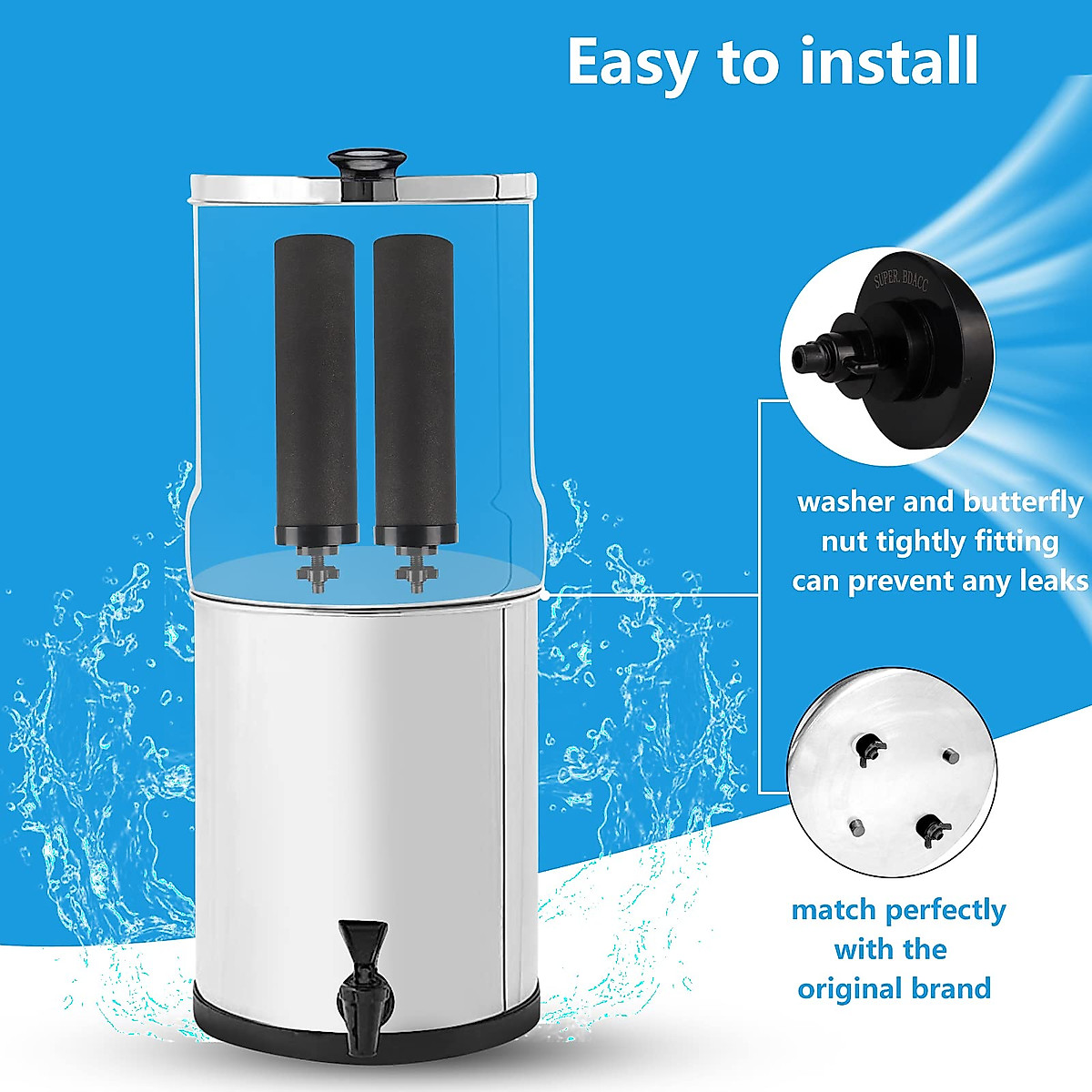 Easy to install

SUPER. BDACC

washer and butterfly nut tightly fitting can prevent any leaks

match perfectly with the original brand