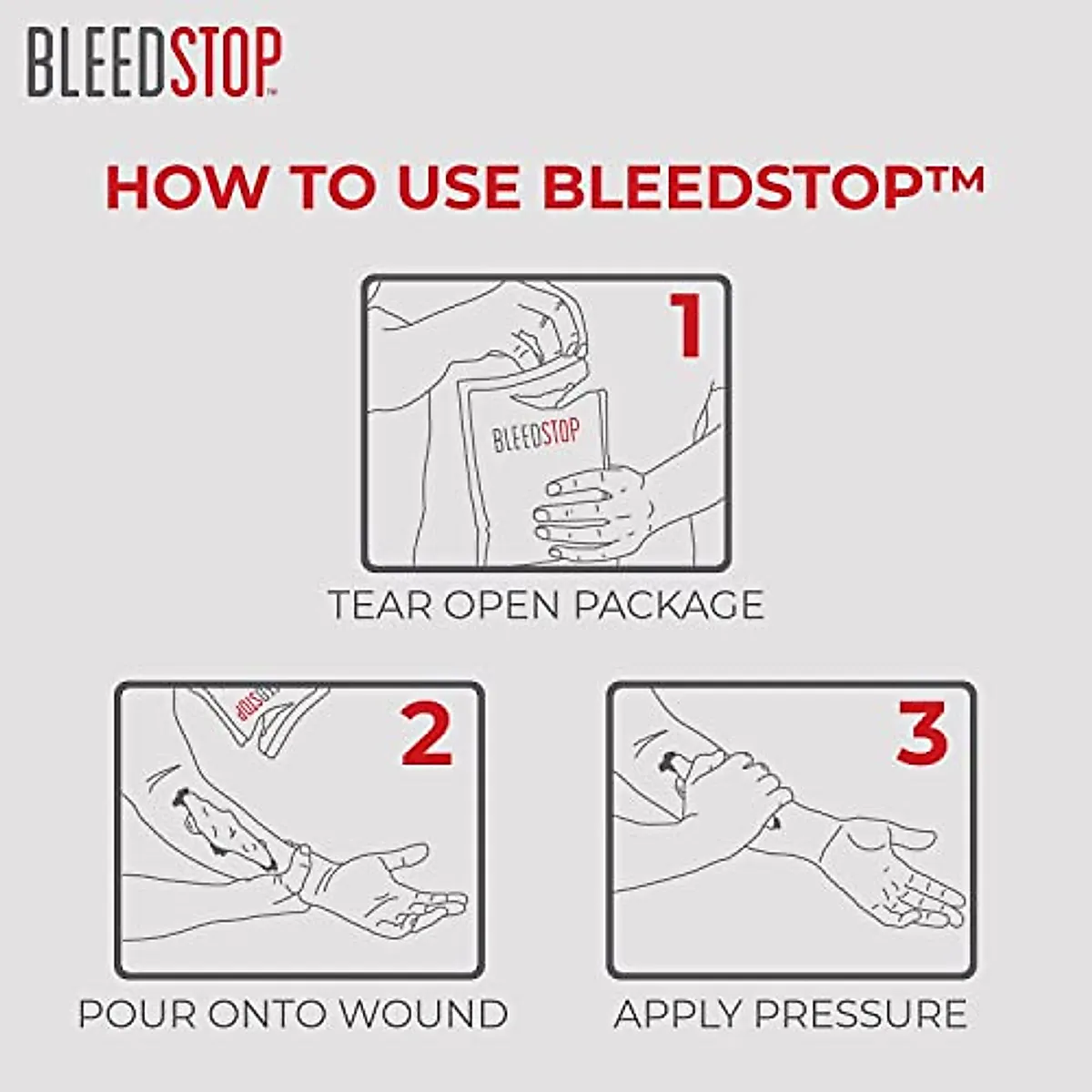 BLEEDSTOP™

HOW TO USE BLEEDSTOP™

1

BLEEDSTOP

TEAR OPEN PACKAGE

2

POUR ONTO WOUND

3

APPLY PRESSURE