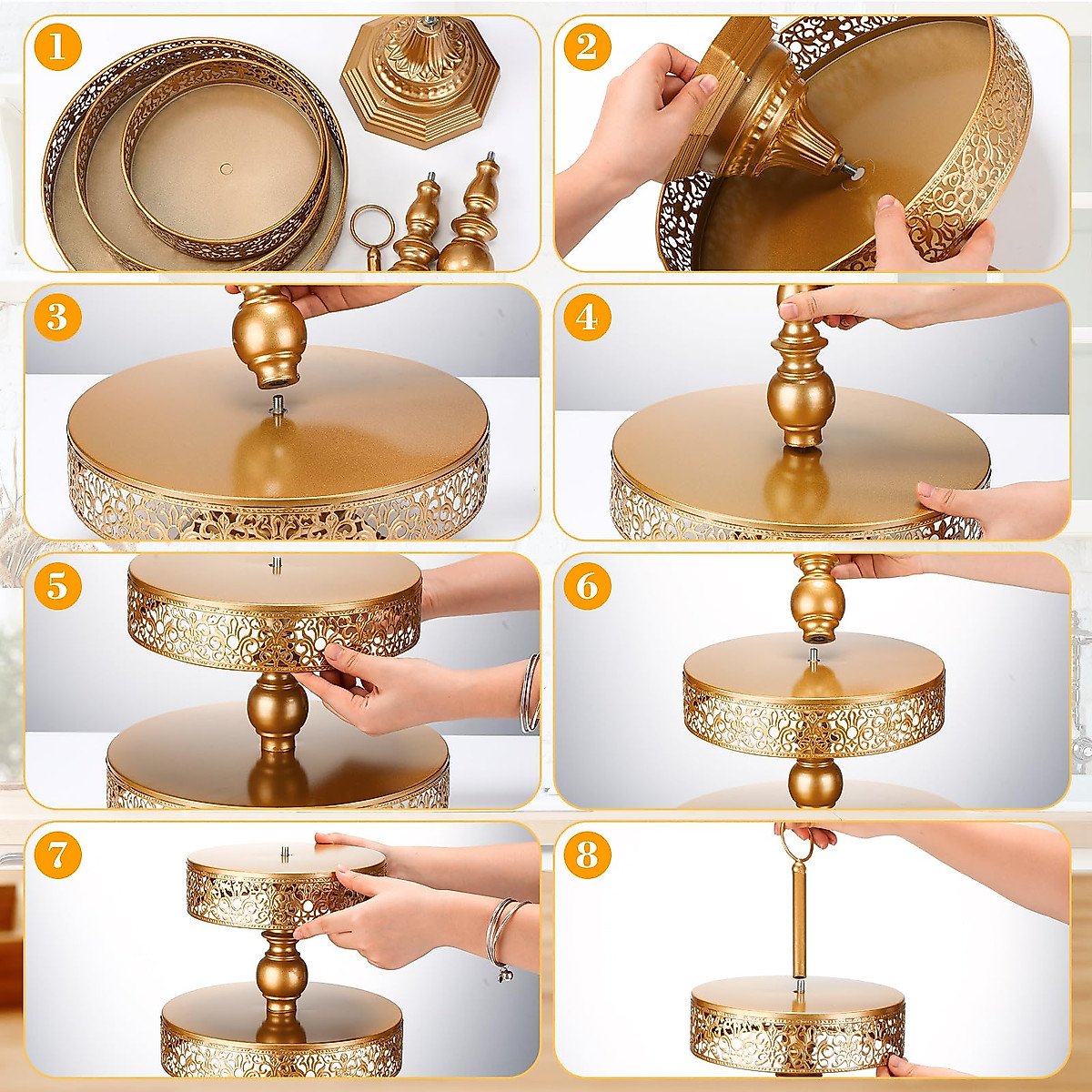 1

2

3

4

5

6

7

8