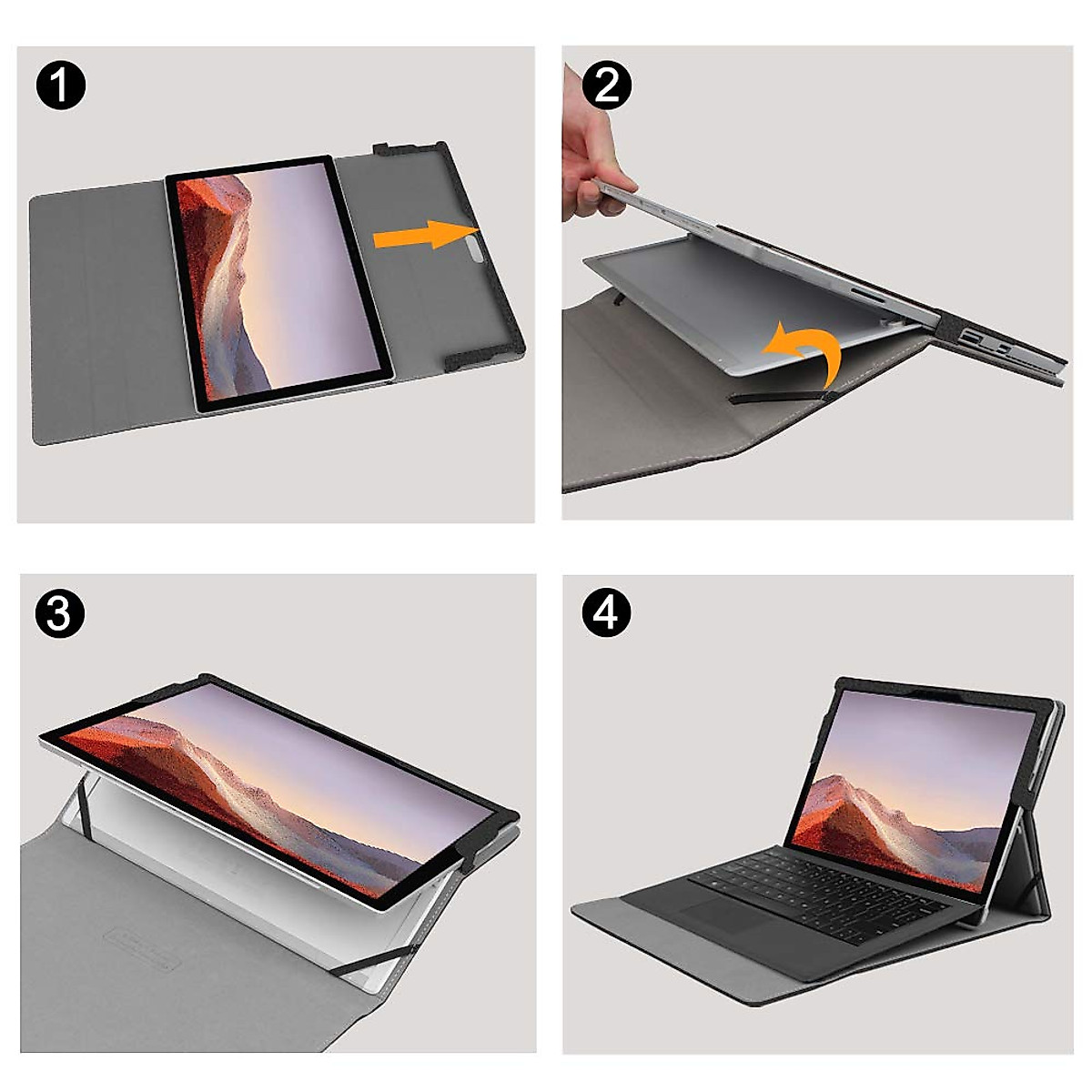 1

2

3

4