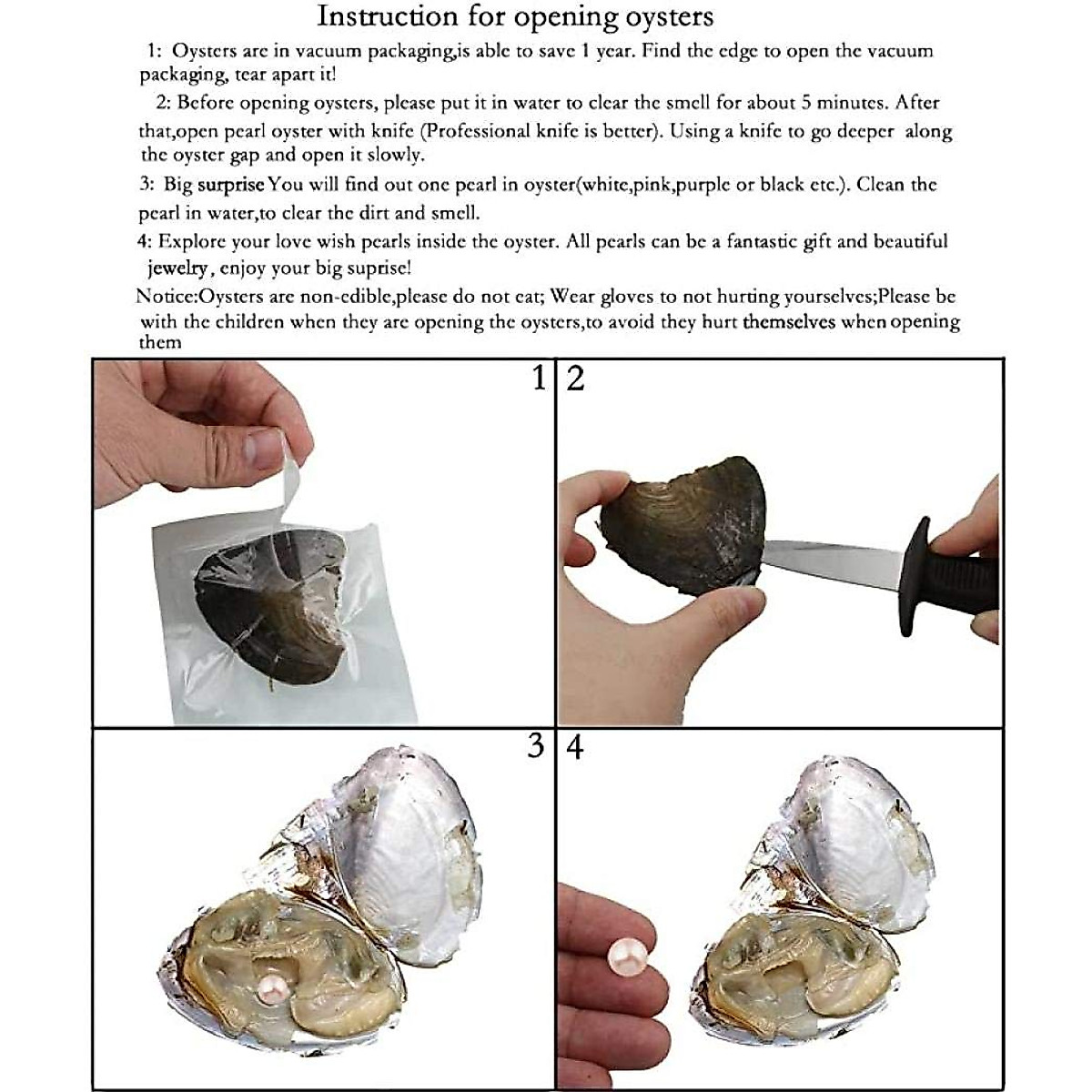 Instruction for opening oysters

1: Oysters are in vacuum packaging,is able to save 1 year. Find the edge to open the vacuum packaging, tear apart it!

2: Before opening oysters, please put it in water to clear the smell for about 5 minutes. After that,open pearl oyster with knife (Professional knife is better). Using a knife to go deeper along the oyster gap and open it slowly.

3: Big surprise You will find out one pearl in oyster(white,pink,purple or black etc.). Clean the pearl in water,to clear the dirt and smell.

4: Explore your love wish pearls inside the oyster. All pearls can be a fantastic gift and beautiful jewelry, enjoy your big suprise!

Notice:Oysters are non-edible,please do not eat; Wear gloves to not hurting yourselves;Please be with the children when they are opening the oysters,to avoid they hurt themselves when opening them

1

2

3

4