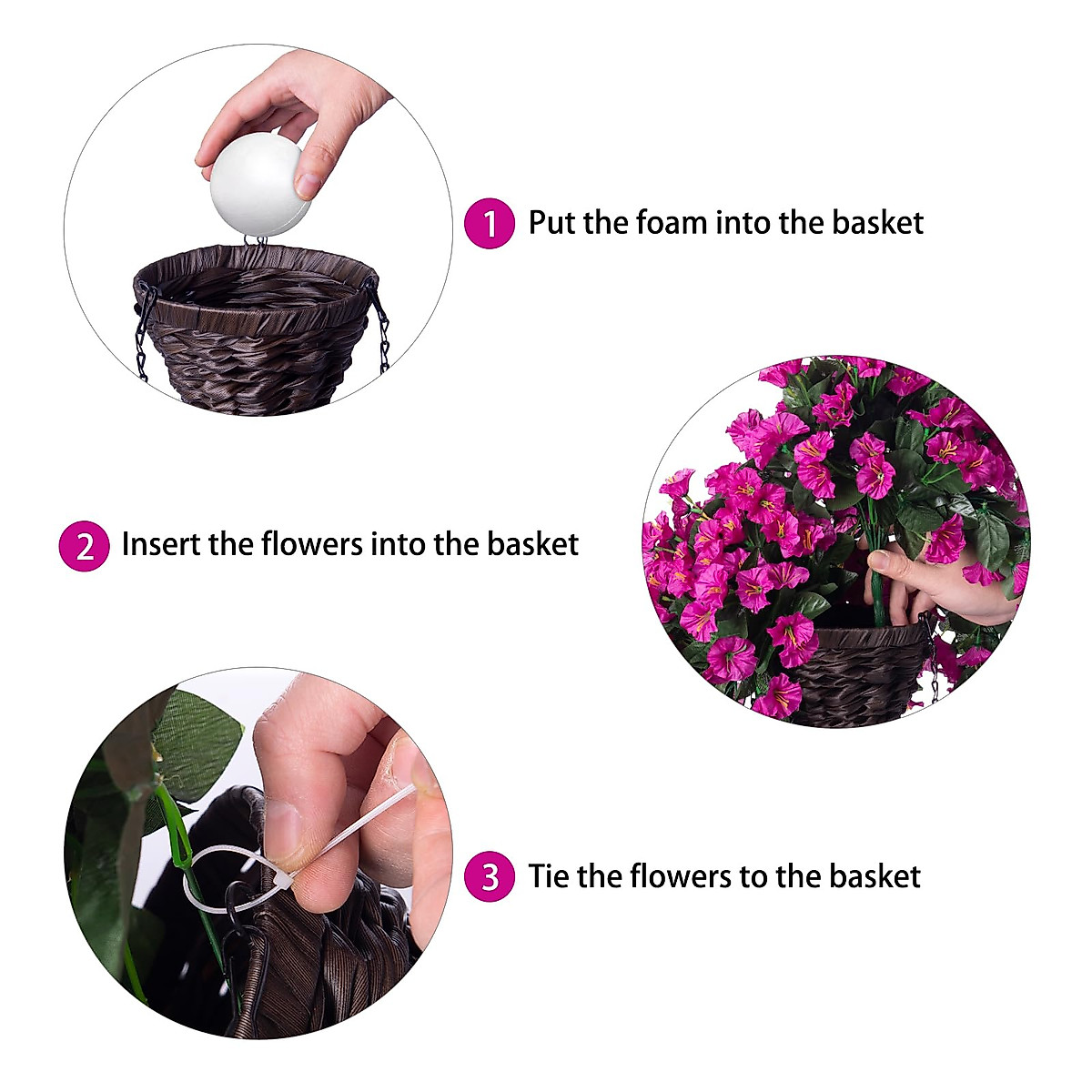 1 Put the foam into the basket

2 Insert the flowers into the basket

3 Tie the flowers to the basket