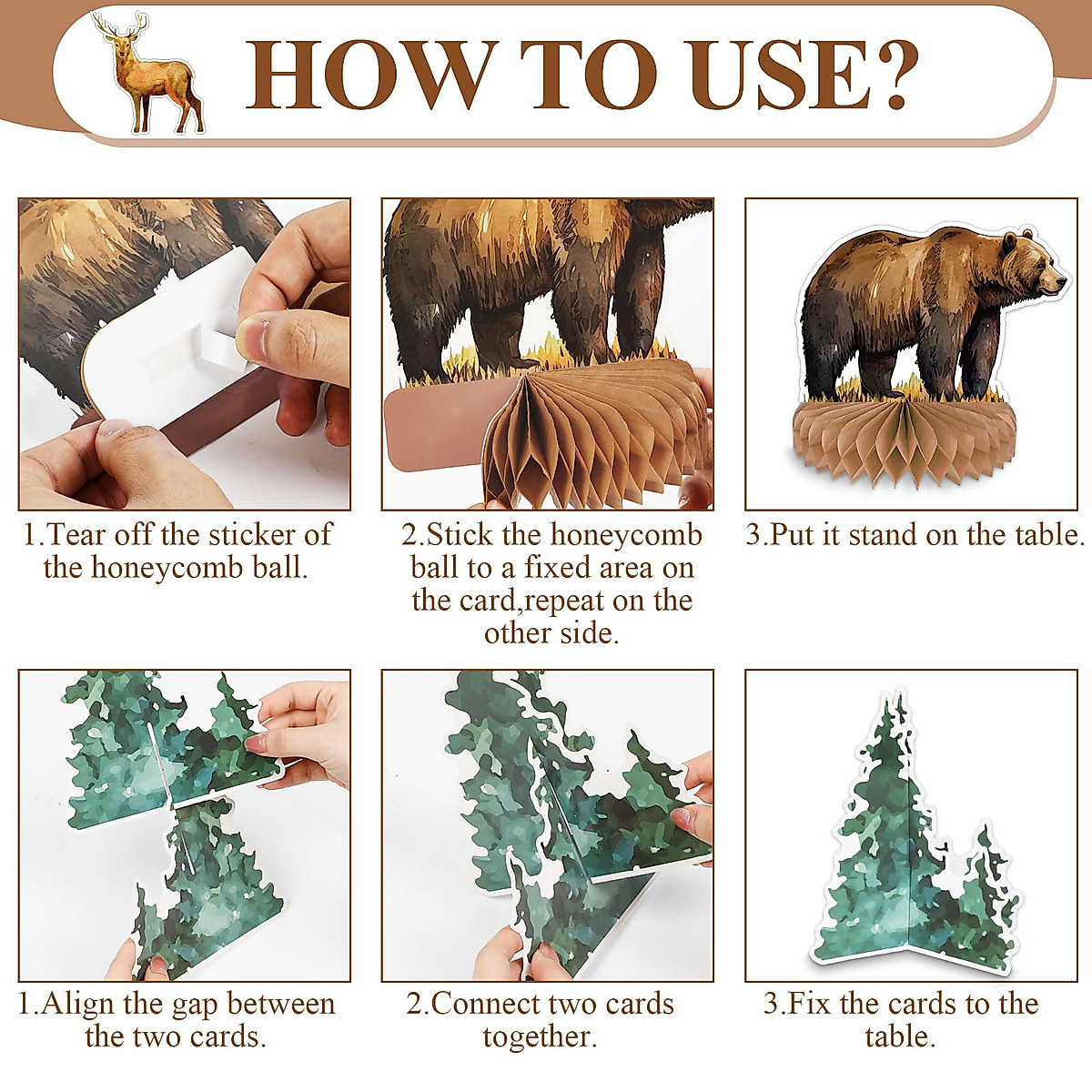 HOW TO USE?

1.Tear off the sticker of the honeycomb ball.

2.Stick the honeycomb ball to a fixed area on the card,repeat on the other side.

3.Put it stand on the table.

1.Align the gap between the two cards.

2.Connect two cards together.

3.Fix the cards to the table.