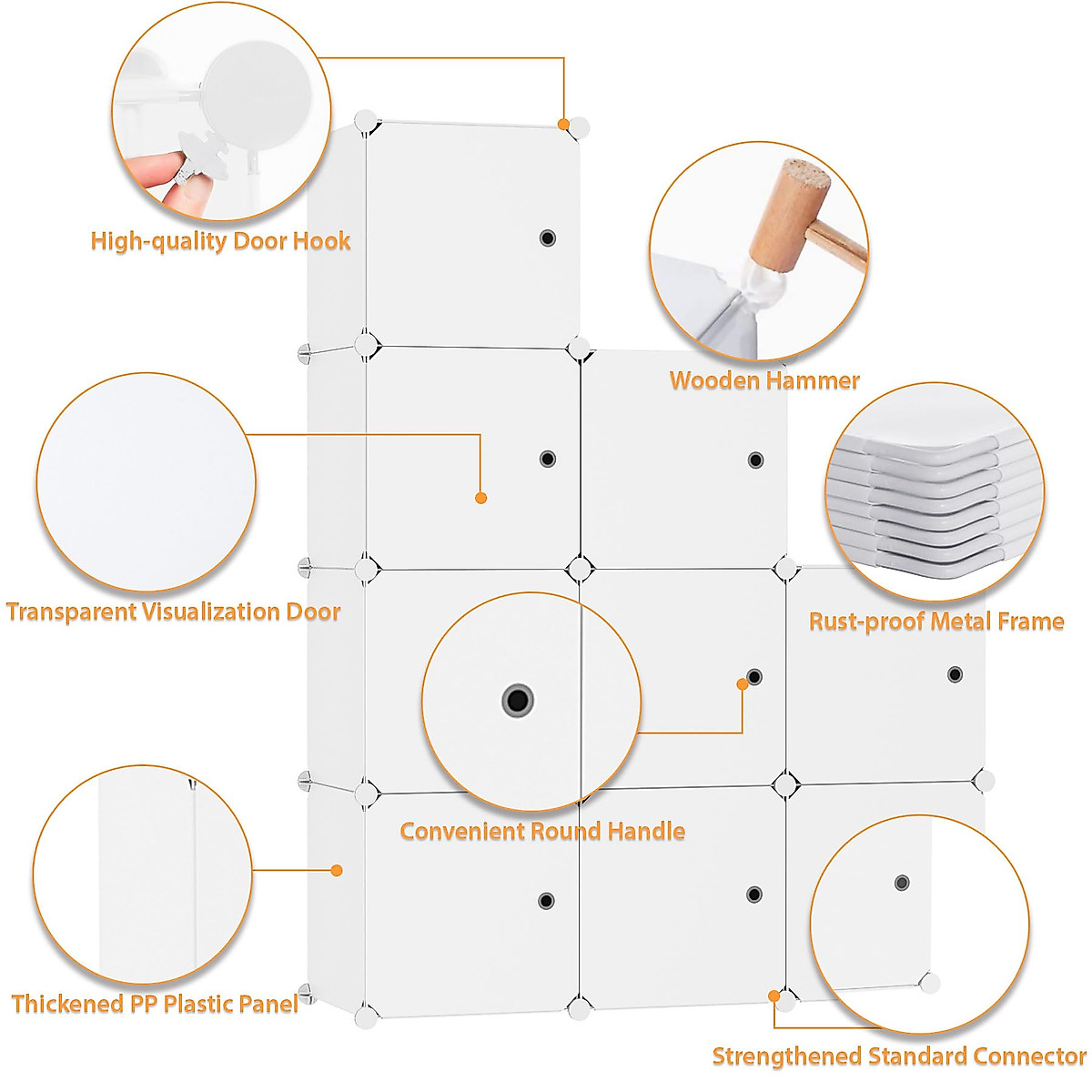 High-quality Door Hook

Wooden Hammer

Transparent Visualization Door

Rust-proof Metal Frame

Convenient Round Handle

Thickened PP Plastic Panel

Strengthened Standard Connector